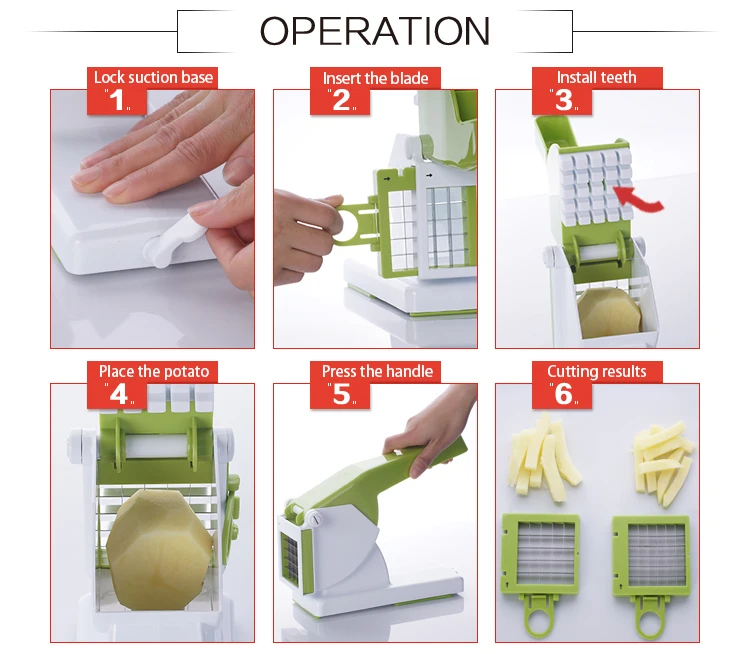 OPERATION

Lock suction base
"1"

Insert the blade
"2"

Install teeth
"3"

Place the potato
"4"

Press the handle
"5"

Cutting results
"6"