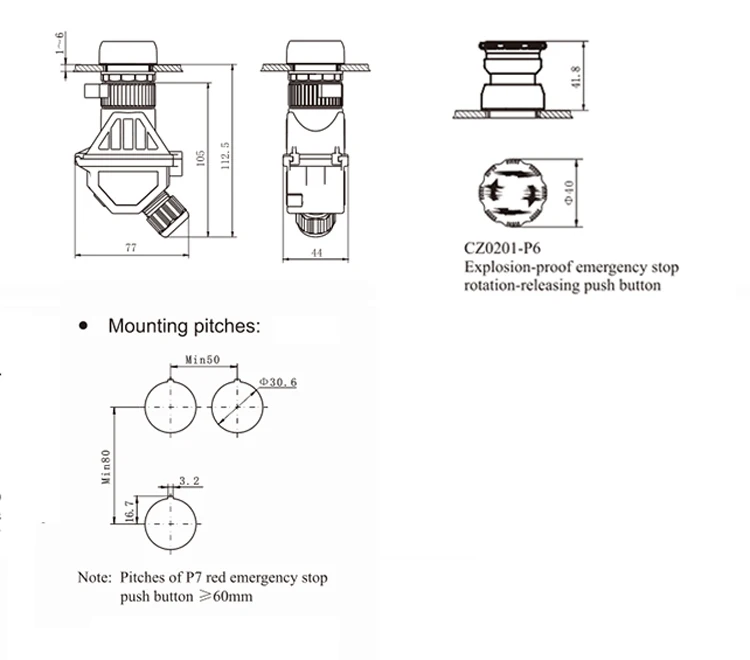 1~6

105

112.5

77

44

41.8

Φ40

CZ0201-P6
Explosion-proof emergency stop rotation-releasing push button

• Mounting pitches:

Min50

Φ30.6

Min80

3.2

16.7

Note: Pitches of P7 red emergency stop push button ≥60mm