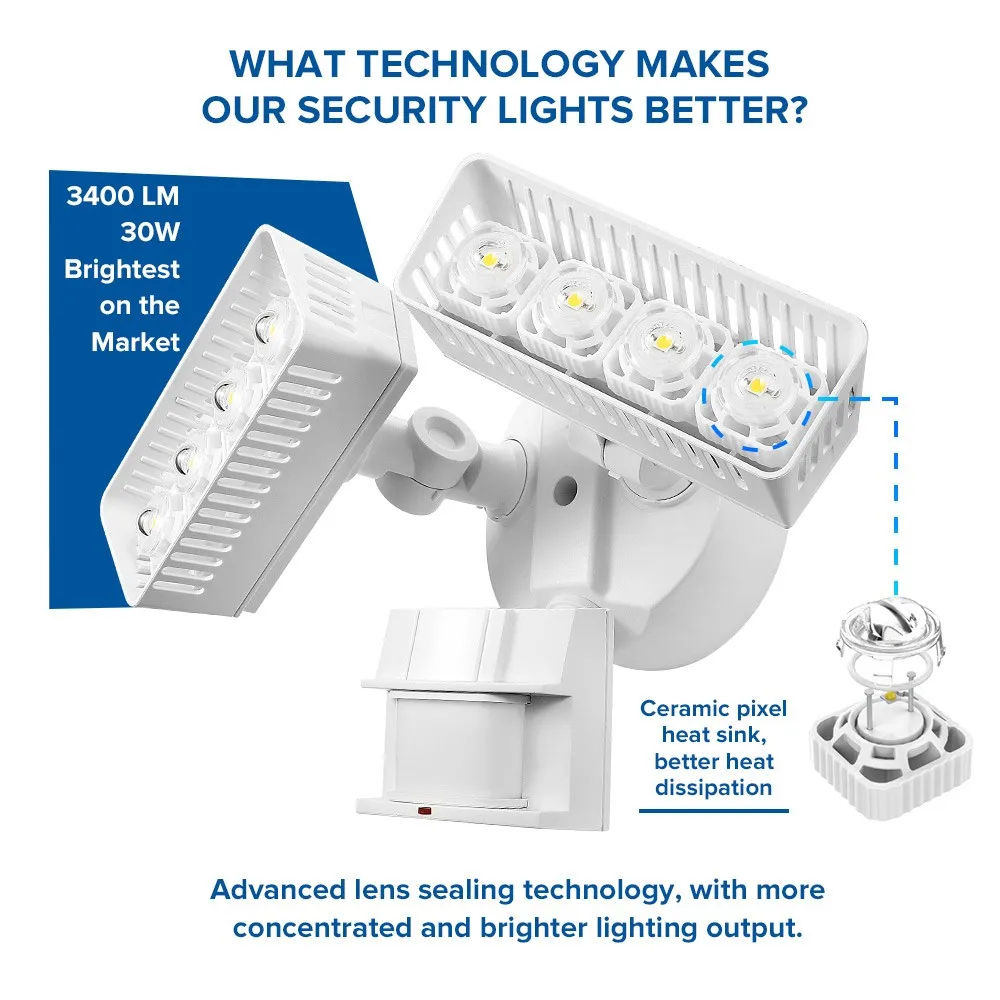 WHAT TECHNOLOGY MAKES OUR SECURITY LIGHTS BETTER?

3400 LM
30W
Brightest on the Market

Ceramic pixel heat sink, better heat dissipation

Advanced lens sealing technology, with more concentrated and brighter lighting output.