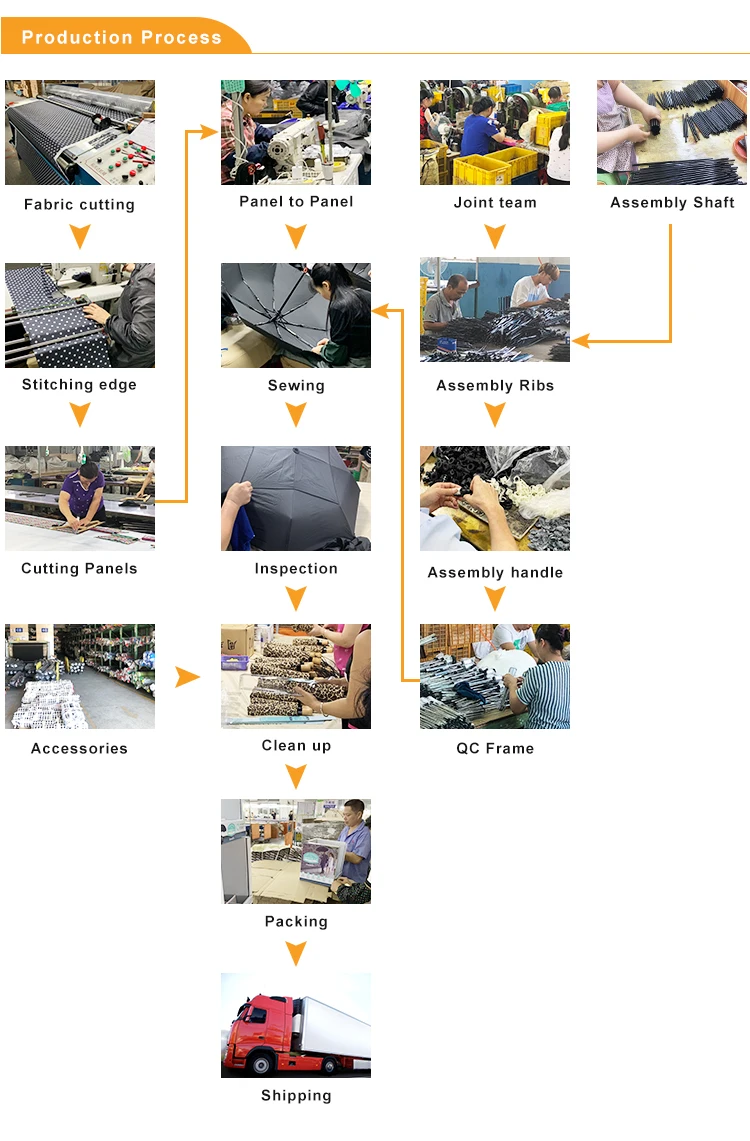 Production Process

Fabric cutting

Stitching edge

Cutting Panels

Accessories

Panel to Panel

Sewing

Inspection

Clean up

Packing

Shipping

Joint team

Assembly Ribs

Assembly handle

QC Frame

Assembly Shaft