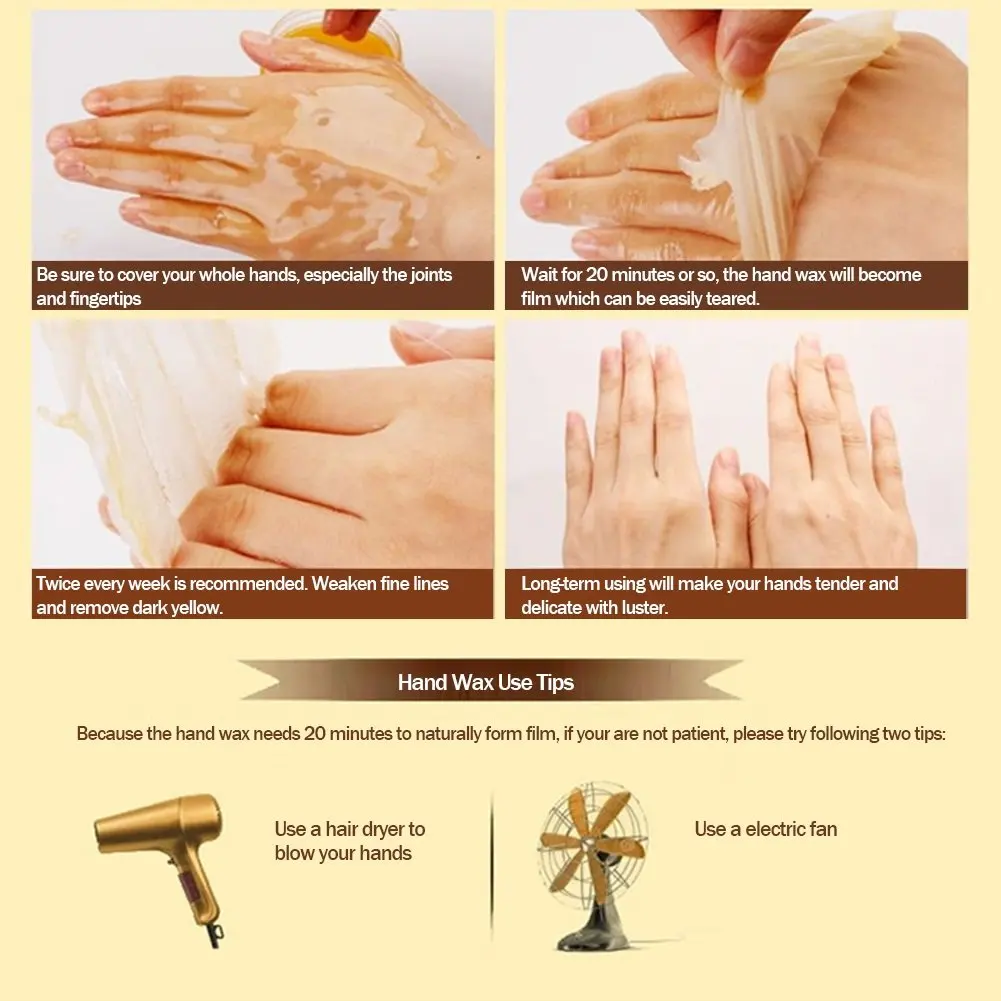 Be sure to cover your whole hands, especially the joints and fingertips

Wait for 20 minutes or so, the hand wax will become film which can be easily teared.

Twice every week is recommended. Weaken fine lines and remove dark yellow.

Long-term using will make your hands tender and delicate with luster.

Hand Wax Use Tips

Because the hand wax needs 20 minutes to naturally form film, if your are not patient, please try following two tips:

Use a hair dryer to blow your hands

Use a electric fan