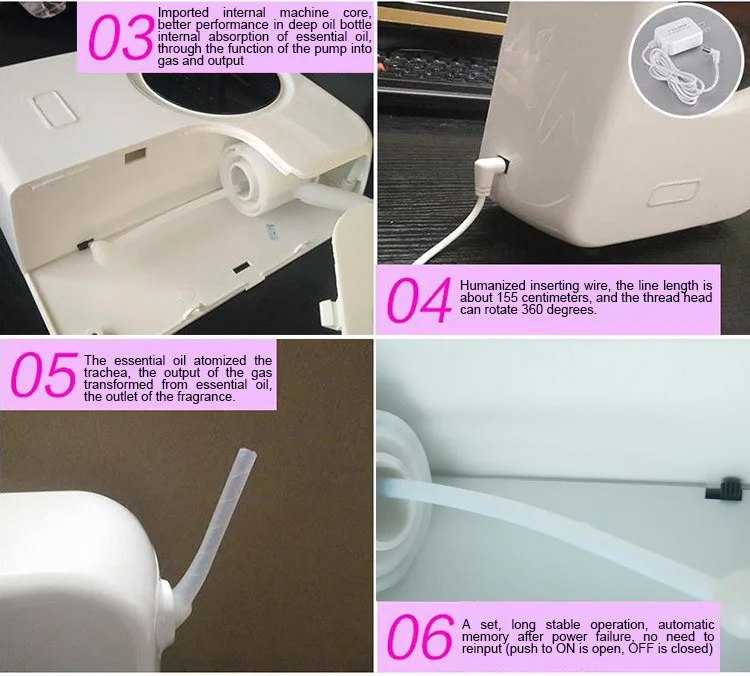 03 Imported internal machine core, better performance in deep oil bottle internal absorption of essential oil, through the function of the pump into gas and output

04 Humanized inserting wire, the line length is about 155 centimeters, and the thread head can rotate 360 degrees.

05 The essential oil atomized the trachea, the output of the gas transformed from essential oil, the outlet of the fragrance.

06 A set, long stable operation, automatic memory after power failure, no need to reinput (push to ON is open, OFF is closed)