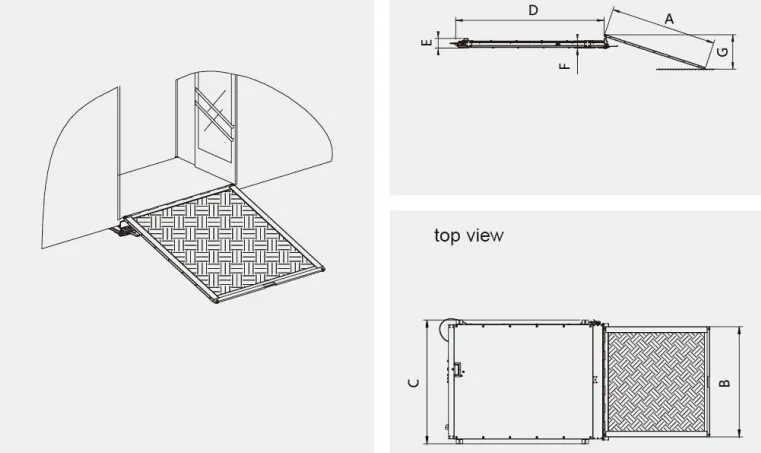 D
A
E
F
G

top view

C
B