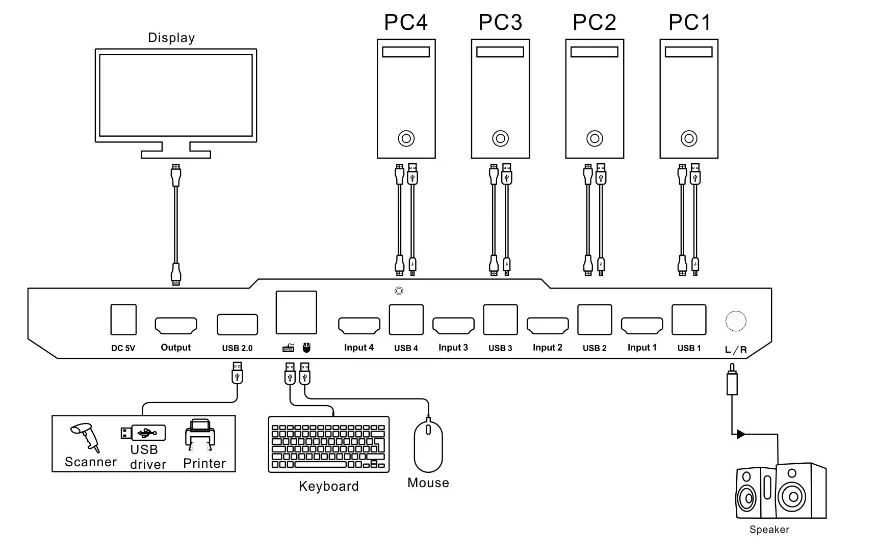 Display

PC4 PC3 PC2 PC1

DC 5V Output USB 2.0 Input 4 USB 4 Input 3 USB 3 Input 2 USB 2 Input 1 USB 1 L / R

Scanner USB driver Printer

Keyboard

Mouse

Speaker