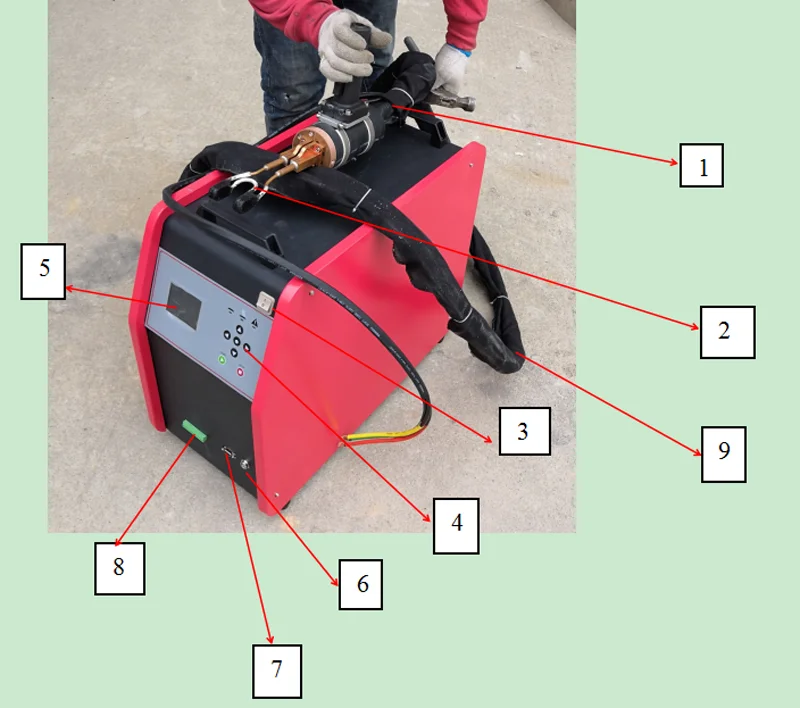 1
5
2
3
9
4
8
6
7