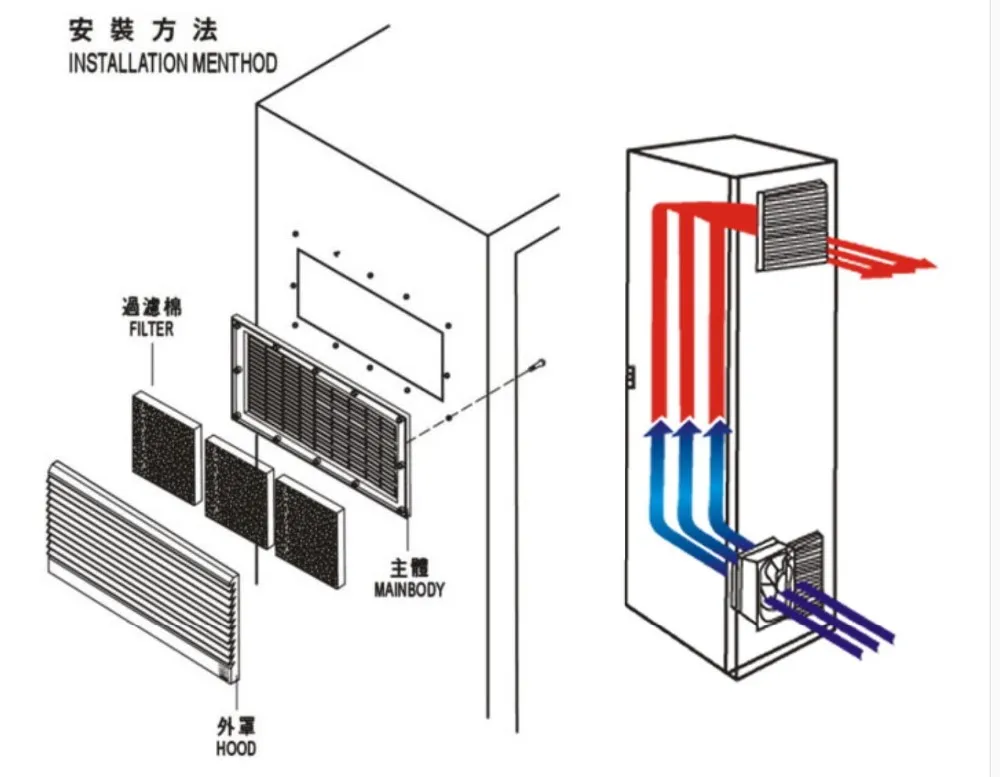 安裝方法
INSTALLATION MENTHOD

過濾棉
FILTER

主體
MAINBODY

外罩
HOOD