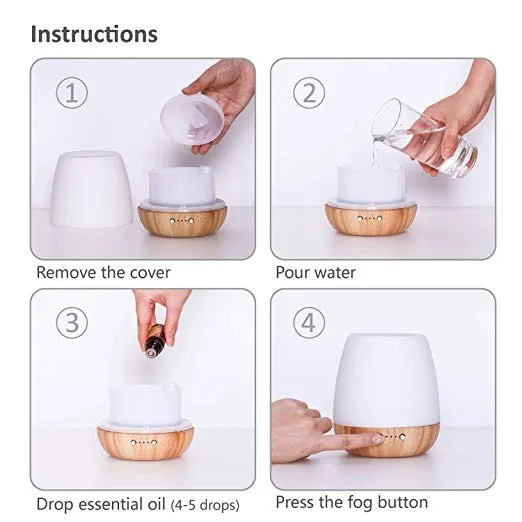 Instructions

①

Remove the cover

②

Pour water

③

Drop essential oil (4-5 drops)

④

Press the fog button