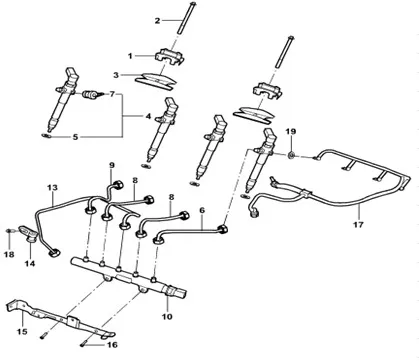 2
1
3
7
4
5
19
9
8
13
8
6
17
18
14
10
15
16