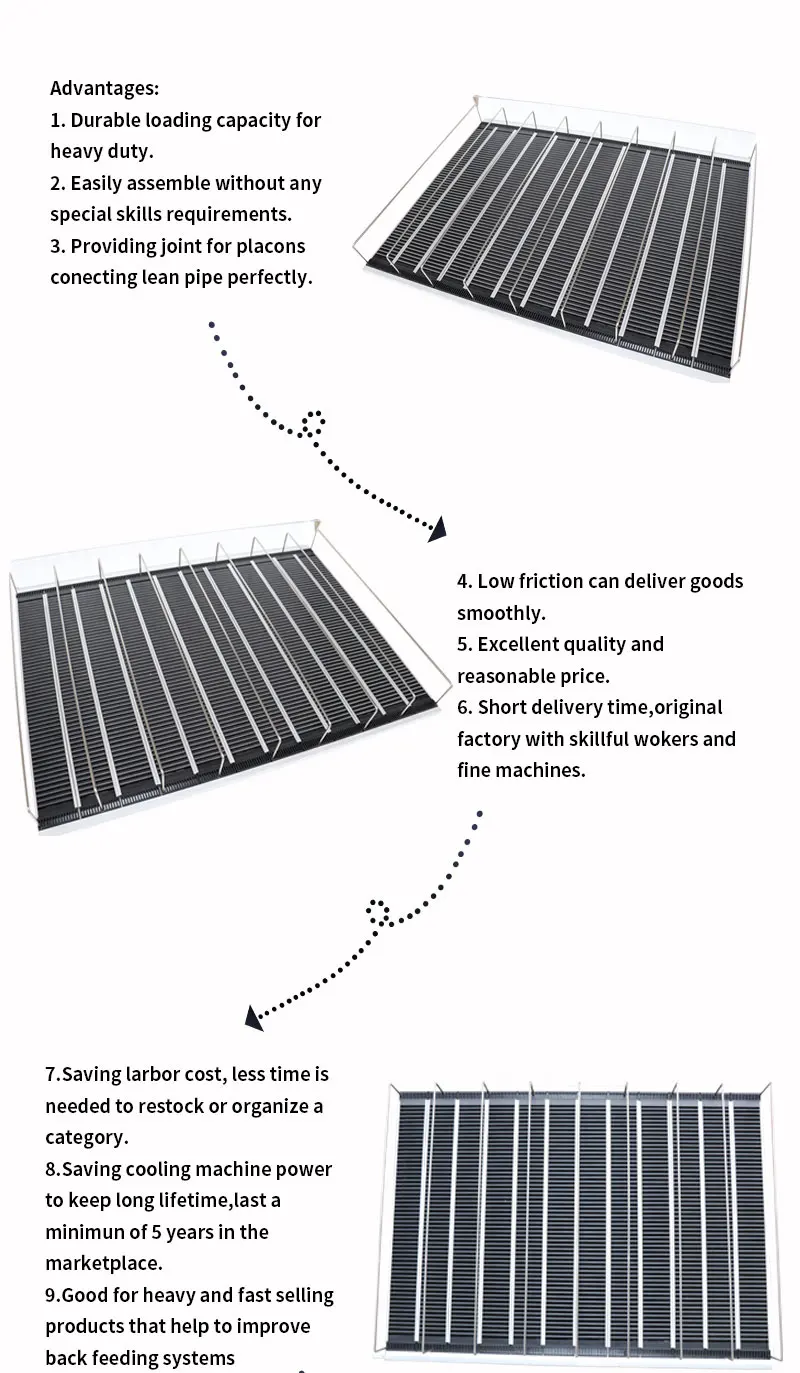 Advantages:
1. Durable loading capacity for heavy duty.
2. Easily assemble without any special skills requirements.
3. Providing joint for placons conecting lean pipe perfectly.

4. Low friction can deliver goods smoothly.
5. Excellent quality and reasonable price.
6. Short delivery time,original factory with skillful wokers and fine machines.

7.Saving larbor cost, less time is needed to restock or organize a category.
8.Saving cooling machine power to keep long lifetime,last a minimun of 5 years in the marketplace.
9.Good for heavy and fast selling products that help to improve back feeding systems