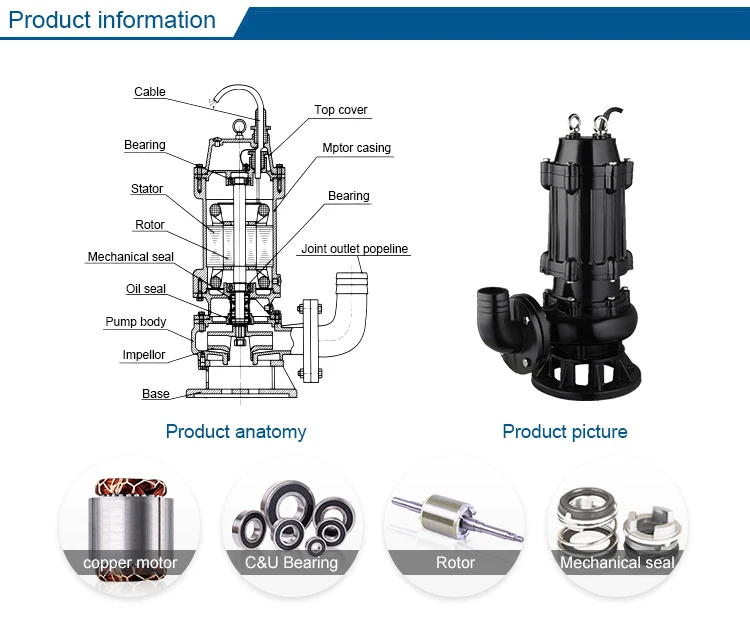 Product information

Cable
Bearing
Stator
Rotor
Mechanical seal
Oil seal
Pump body
Impellor
Base
Top cover
Mptor casing
Bearing
Joint outlet popeline

Product anatomy

Product picture

copper motor
C&U Bearing
Rotor
Mechanical seal