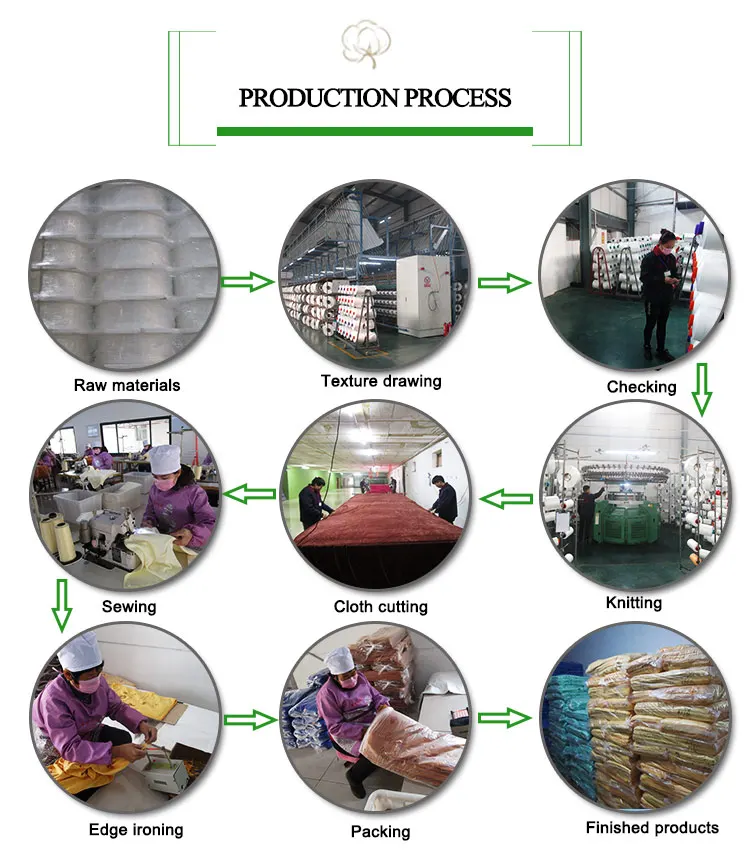 PRODUCTION PROCESS

Raw materials

Texture drawing

Checking

Knitting

Cloth cutting

Sewing

Edge ironing

Packing

Finished products