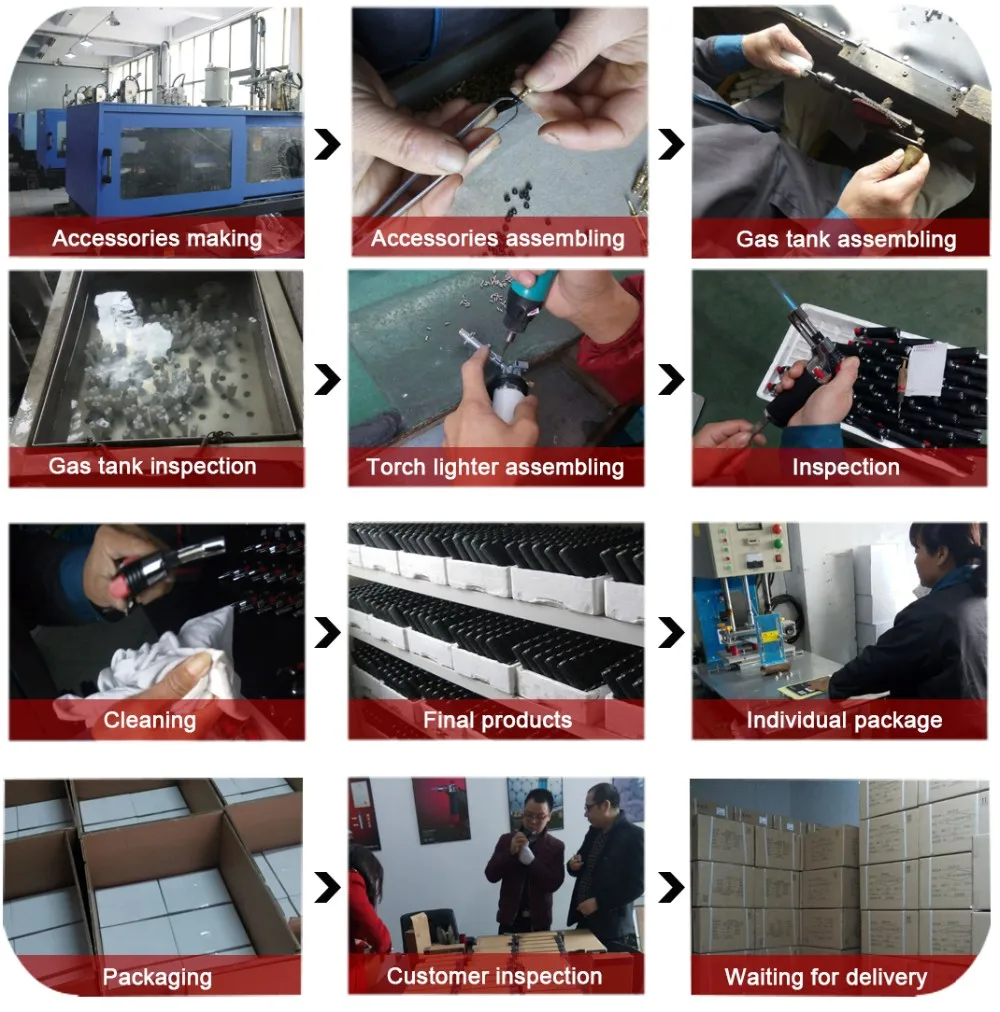 Accessories making

Accessories assembling

Gas tank assembling

Gas tank inspection

Torch lighter assembling

Inspection

Cleaning

Final products

Individual package

Packaging

Customer inspection

Waiting for delivery