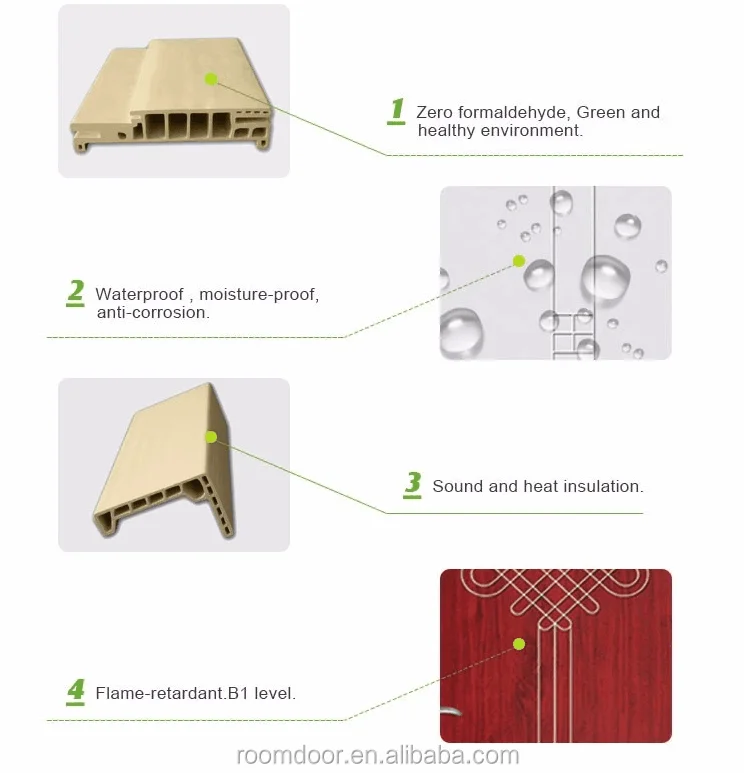 1 Zero formaldehyde, Green and healthy environment.

2 Waterproof , moisture-proof, anti-corrosion.

3 Sound and heat insulation.

4 Flame-retardant.B1 level.

roomdoor.en.alibaba.com