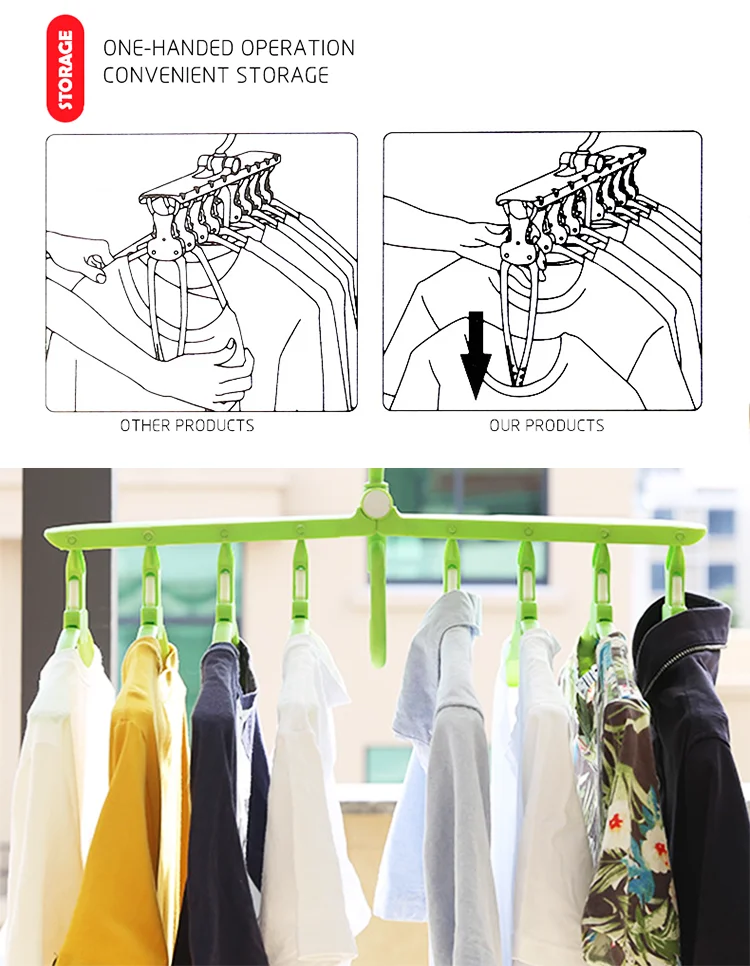 STORAGE

ONE-HANDED OPERATION
CONVENIENT STORAGE

OTHER PRODUCTS

OUR PRODUCTS