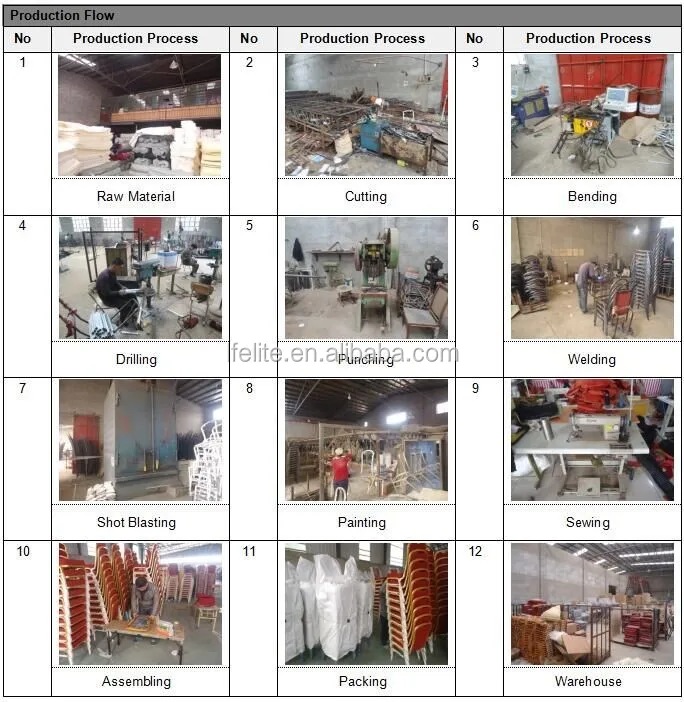 Production Flow

| No | Production Process | No | Production Process | No | Production Process |
|---|---|---|---|---|---|
| 1 | Raw Material | 2 | Cutting | 3 | Bending |
| 4 | Drilling | 5 | Punching | 6 | Welding |
| 7 | Shot Blasting | 8 | Painting | 9 | Sewing |
| 10 | Assembling | 11 | Packing | 12 | Warehouse |

felite.en.alibaba.com