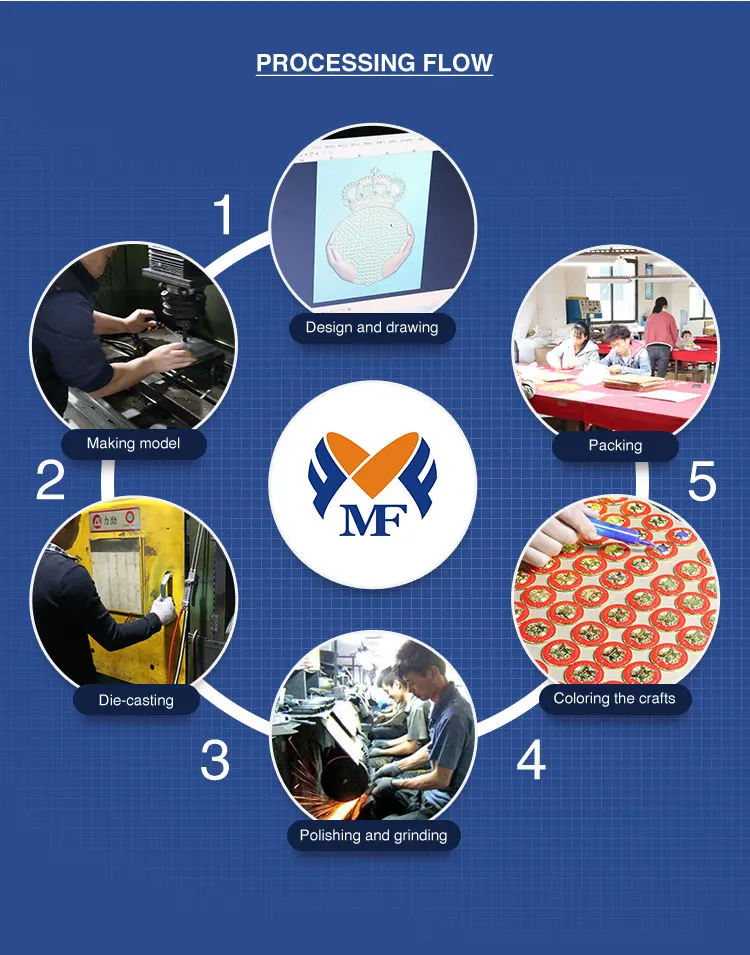 PROCESSING FLOW

1

Design and drawing

Making model

2

Die-casting

3

Polishing and grinding

4

Coloring the crafts

5

Packing

MF