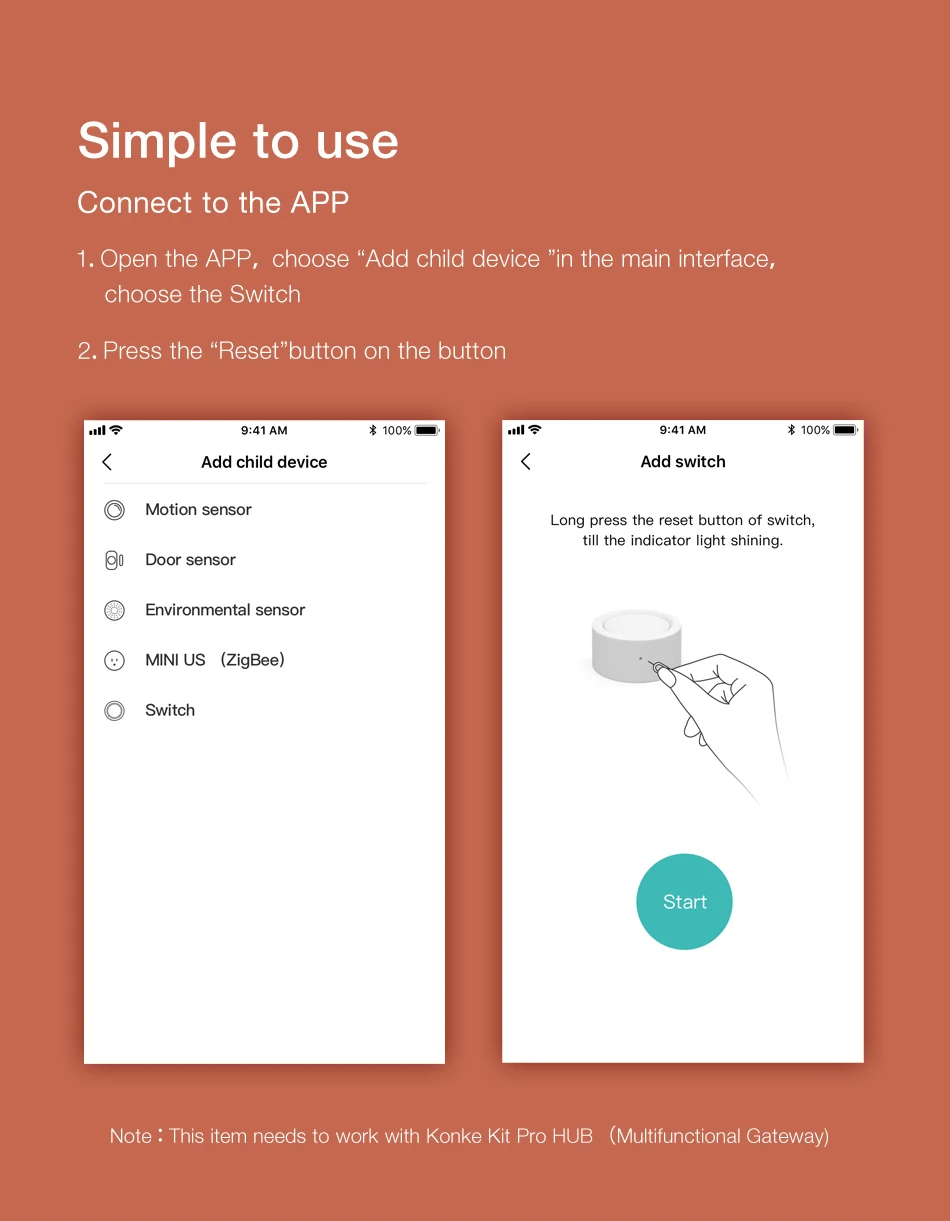 Simple to use

Connect to the APP

1. Open the APP, choose “Add child device ”in the main interface, choose the Switch

2. Press the “Reset”button on the button

9:41 AM 100%

Add child device

Motion sensor

Door sensor

Environmental sensor

MINI US （ZigBee）

Switch

9:41 AM 100%

Add switch

Long press the reset button of switch, till the indicator light shining.

Start

Note：This item needs to work with Konke Kit Pro HUB （Multifunctional Gateway)