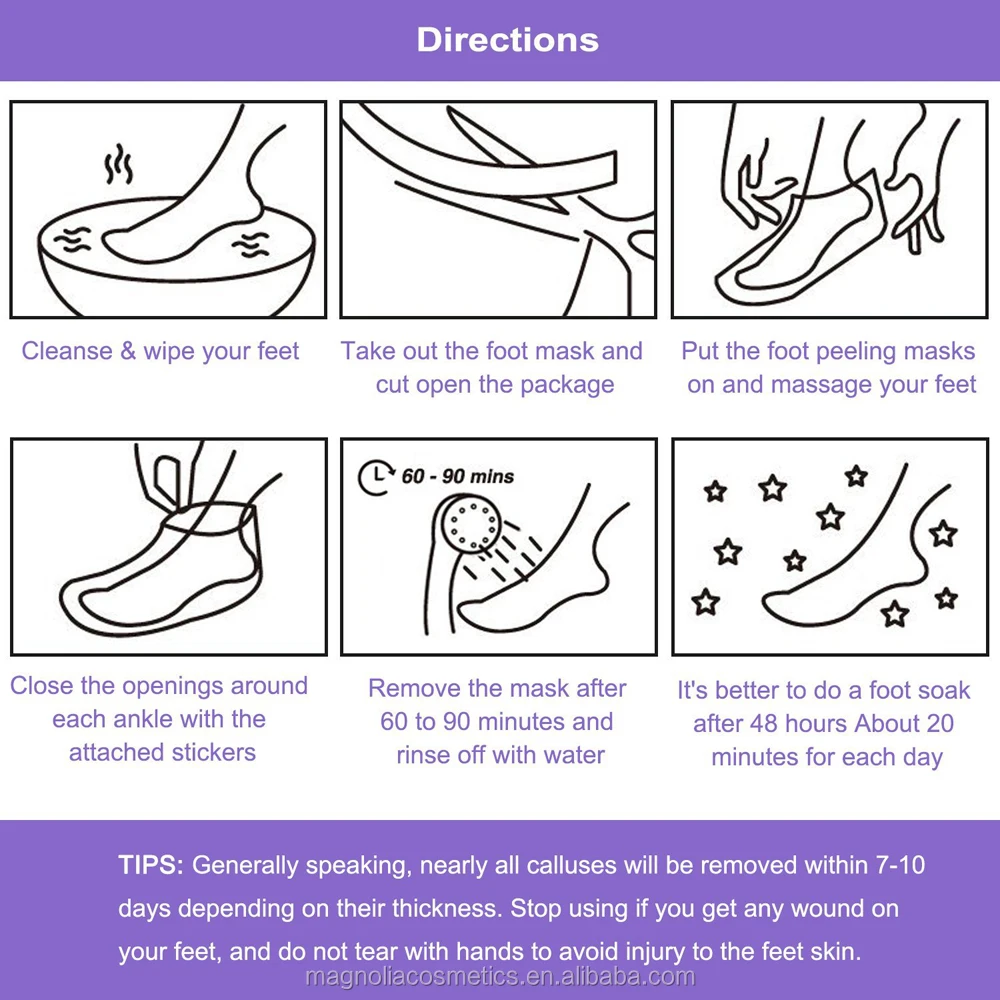 Directions

Cleanse & wipe your feet

Take out the foot mask and cut open the package

Put the foot peeling masks on and massage your feet

Close the openings around each ankle with the attached stickers

60 - 90 mins

Remove the mask after 60 to 90 minutes and rinse off with water

It's better to do a foot soak after 48 hours About 20 minutes for each day

TIPS: Generally speaking, nearly all calluses will be removed within 7-10 days depending on their thickness. Stop using if you get any wound on your feet, and do not tear with hands to avoid injury to the feet skin.

magnoliacosmetics.en.alibaba.com