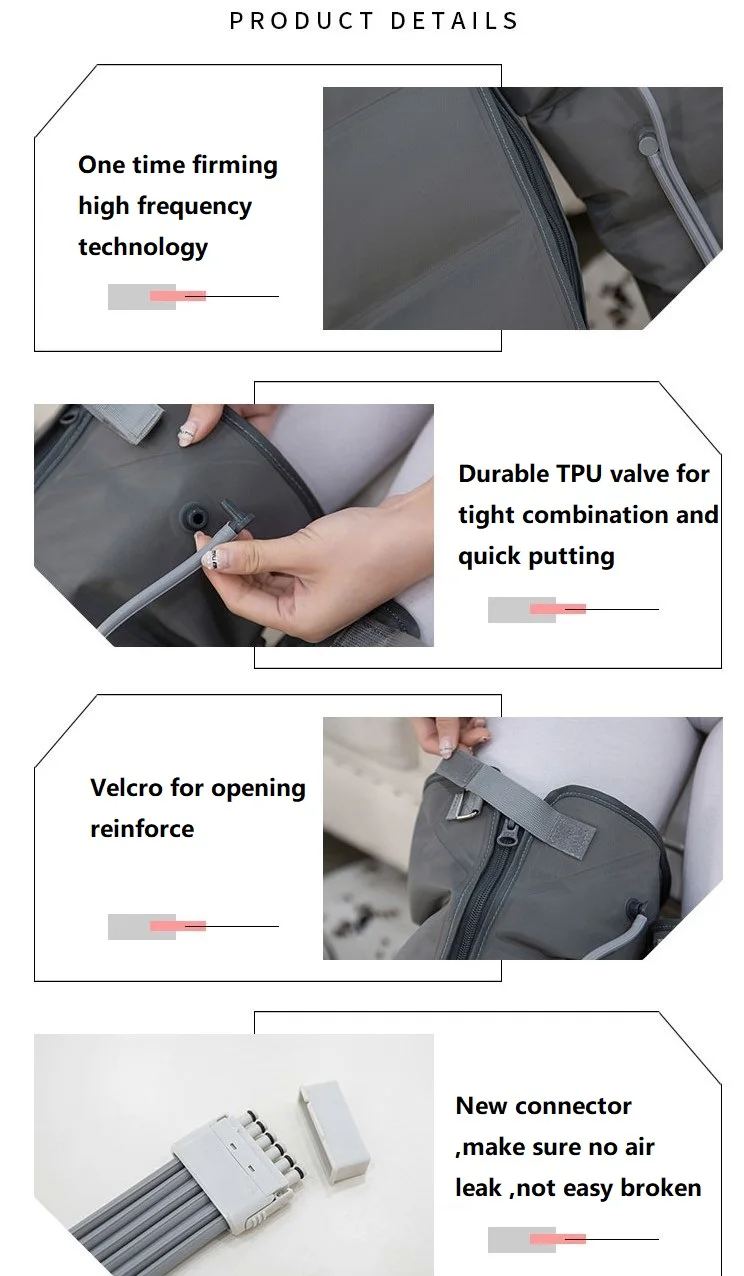 PRODUCT DETAILS

One time firming high frequency technology

Durable TPU valve for tight combination and quick putting

Velcro for opening reinforce

New connector ,make sure no air leak ,not easy broken