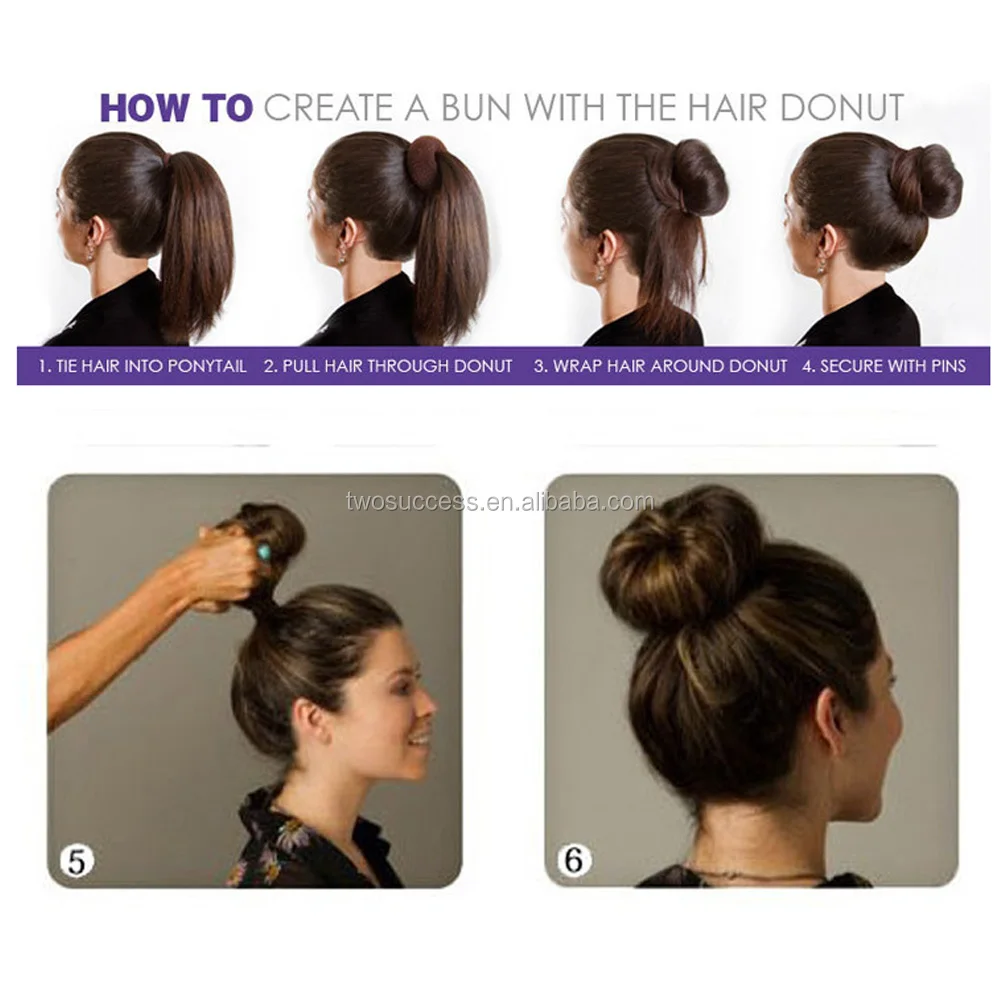 HOW TO CREATE A BUN WITH THE HAIR DONUT

1. TIE HAIR INTO PONYTAIL 2. PULL HAIR THROUGH DONUT 3. WRAP HAIR AROUND DONUT 4. SECURE WITH PINS

twosuccess.en.alibaba.com

5

6