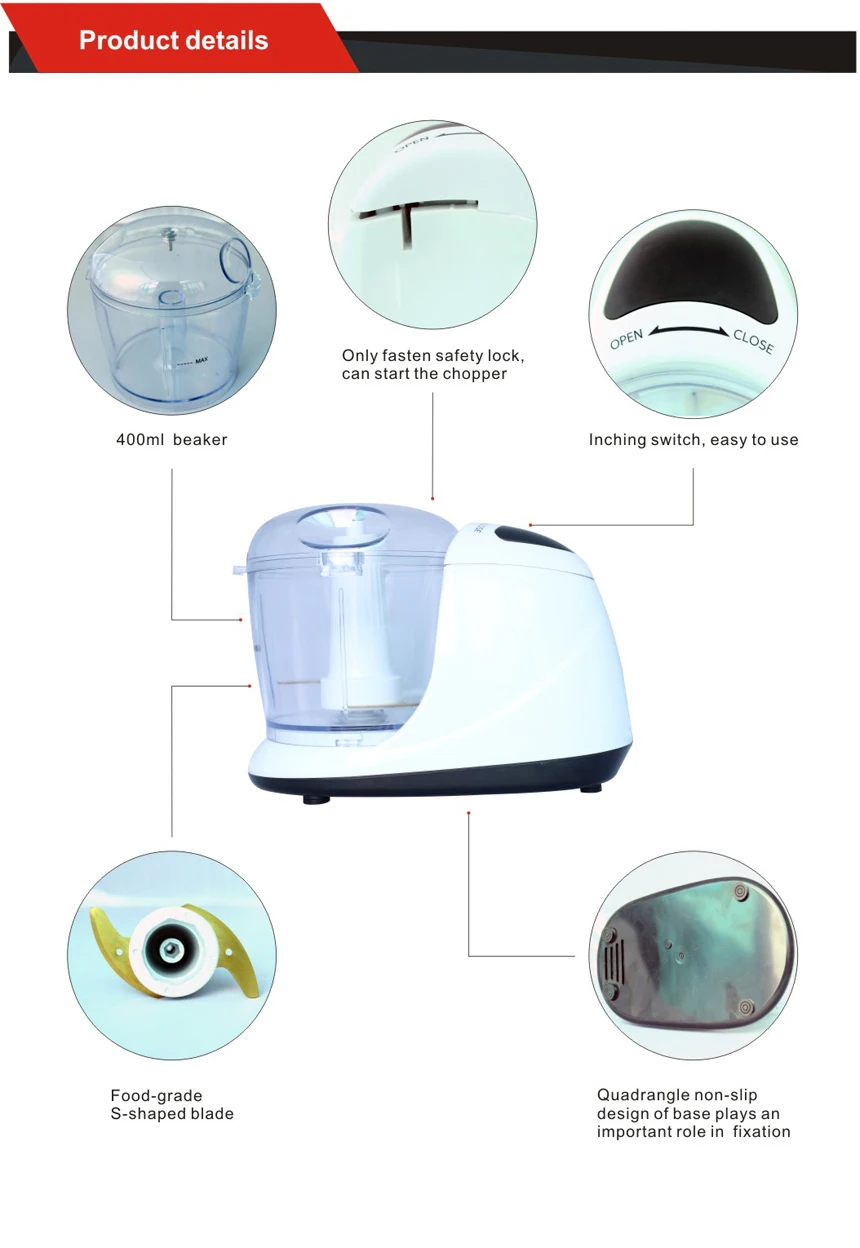 Product details

MAX

400ml beaker

OPEN

Only fasten safety lock, can start the chopper

OPEN CLOSE

Inching switch, easy to use

Food-grade S-shaped blade

Quadrangle non-slip design of base plays an important role in fixation