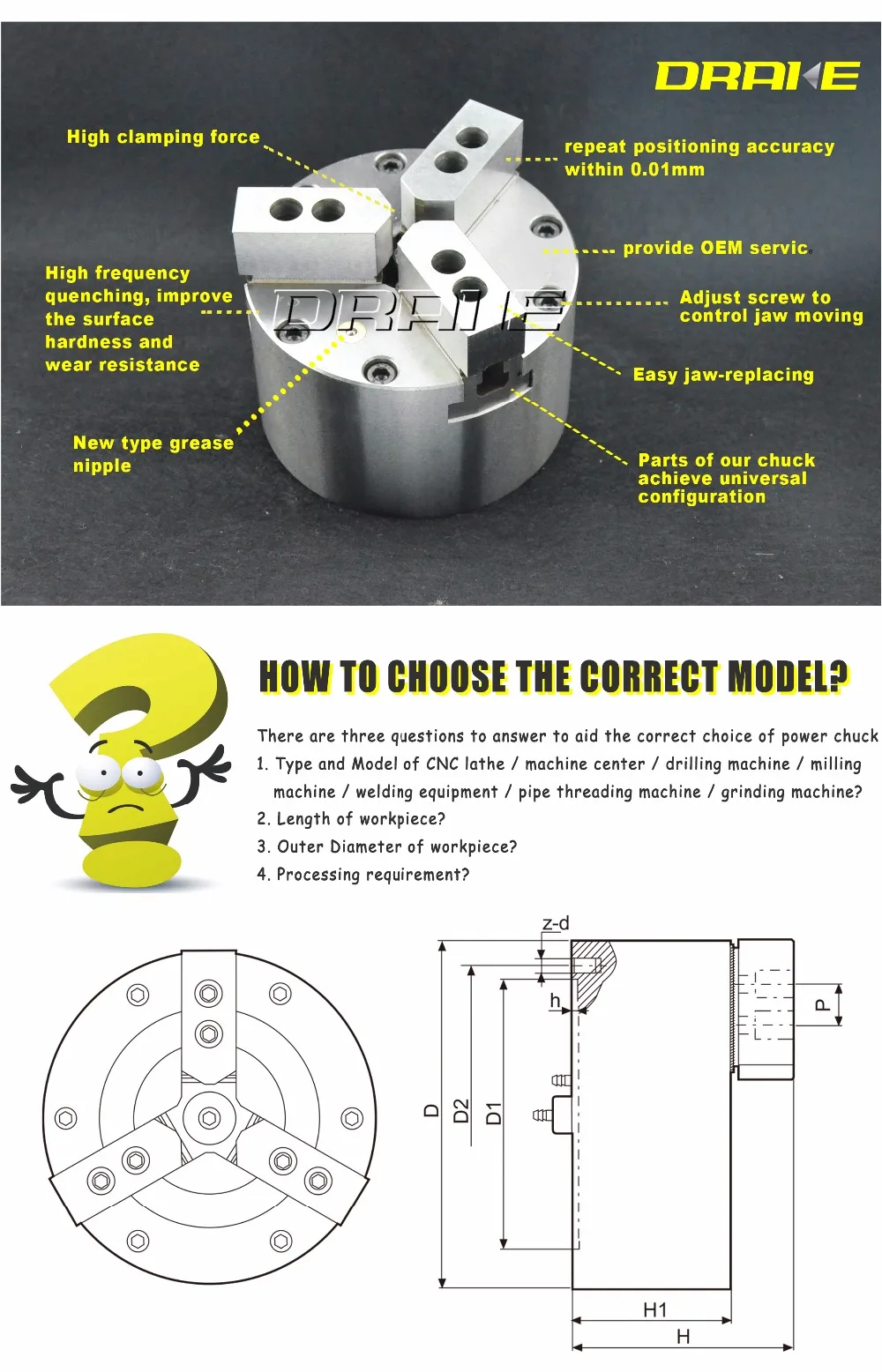 DRAKE

High clamping force

repeat positioning accuracy within 0.01mm

provide OEM servic

High frequency quenching, improve the surface hardness and wear resistance

DRAKE

Adjust screw to control jaw moving

Easy jaw-replacing

New type grease nipple

Parts of our chuck achieve universal configuration

HOW TO CHOOSE THE CORRECT MODEL?

There are three questions to answer to aid the correct choice of power chuck

1. Type and Model of CNC lathe / machine center / drilling machine / milling machine / welding equipment / pipe threading machine / grinding machine?

2. Length of workpiece?

3. Outer Diameter of workpiece?

4. Processing requirement?

z-d
h
P
D
D2
D1
H1
H