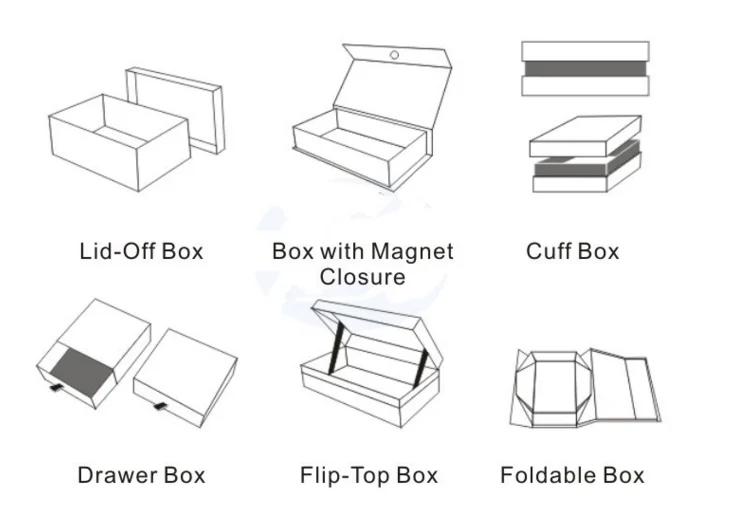 Lid-Off Box

Box with Magnet Closure

Cuff Box

Drawer Box

Flip-Top Box

Foldable Box