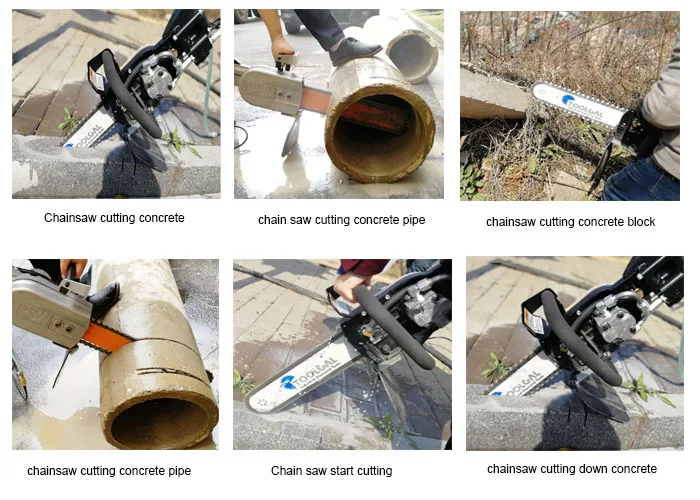 TOOLGAL

Chainsaw cutting concrete

chain saw cutting concrete pipe

TOOLGAL

chainsaw cutting concrete block

chainsaw cutting concrete pipe

TOOLGAL

Chain saw start cutting

TOOLGAL

chainsaw cutting down concrete