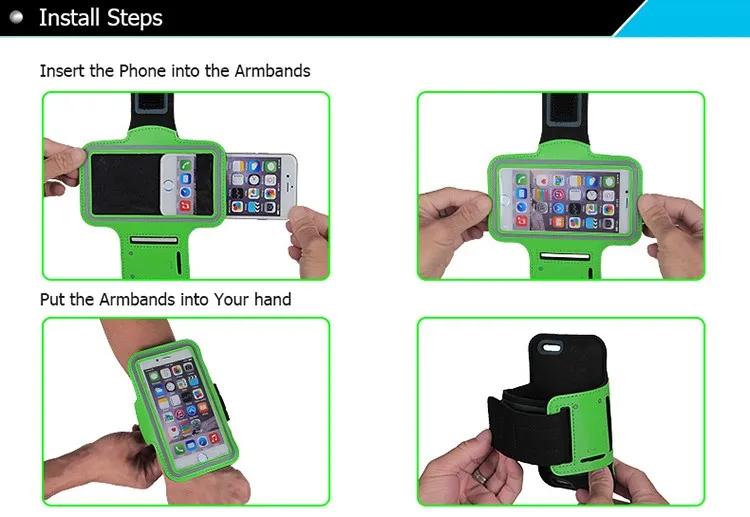 Install Steps

Insert the Phone into the Armbands

Put the Armbands into Your hand