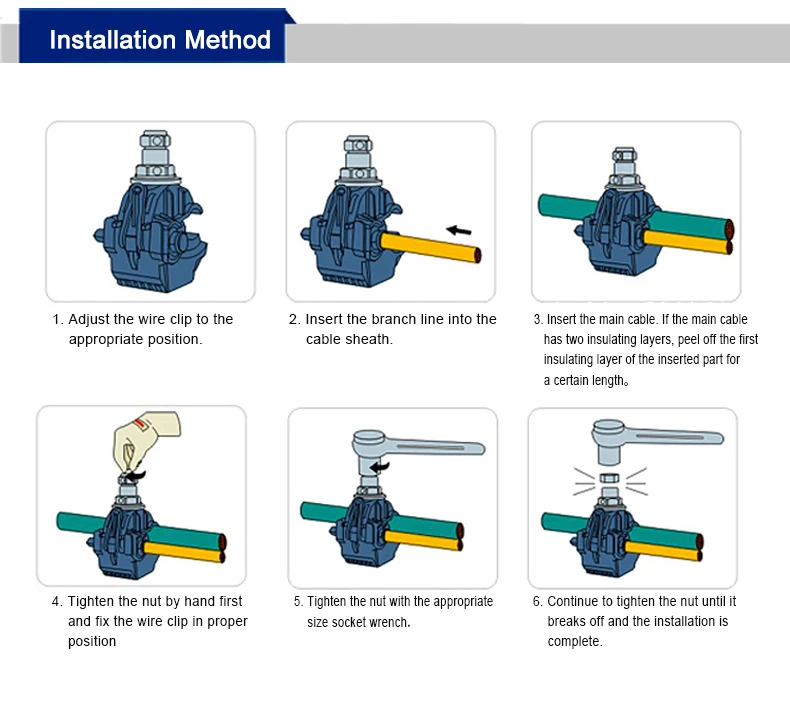 Installation Method

1. Adjust the wire clip to the appropriate position.

2. Insert the branch line into the cable sheath.

3. Insert the main cable. If the main cable has two insulating layers, peel off the first insulating layer of the inserted part for a certain length。

4. Tighten the nut by hand first and fix the wire clip in proper position

5. Tighten the nut with the appropriate size socket wrench.

6. Continue to tighten the nut until it breaks off and the installation is complete.