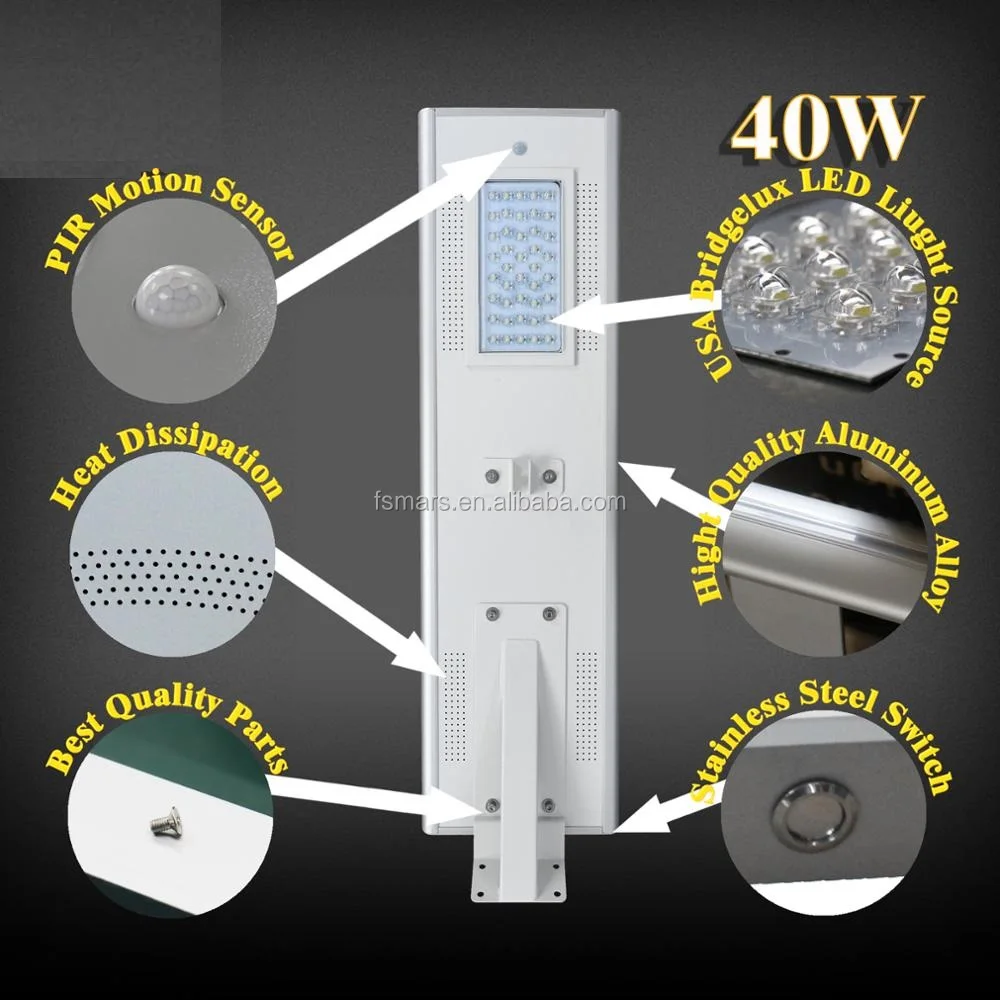 40W

PIR Motion Sensor

USA Bridgelux LED Liught Source

Heat Dissipation

fsmars.en.alibaba.com

Hight Quality Aluminum Alloy

Best Quality Parts

Stainless Steel Switch