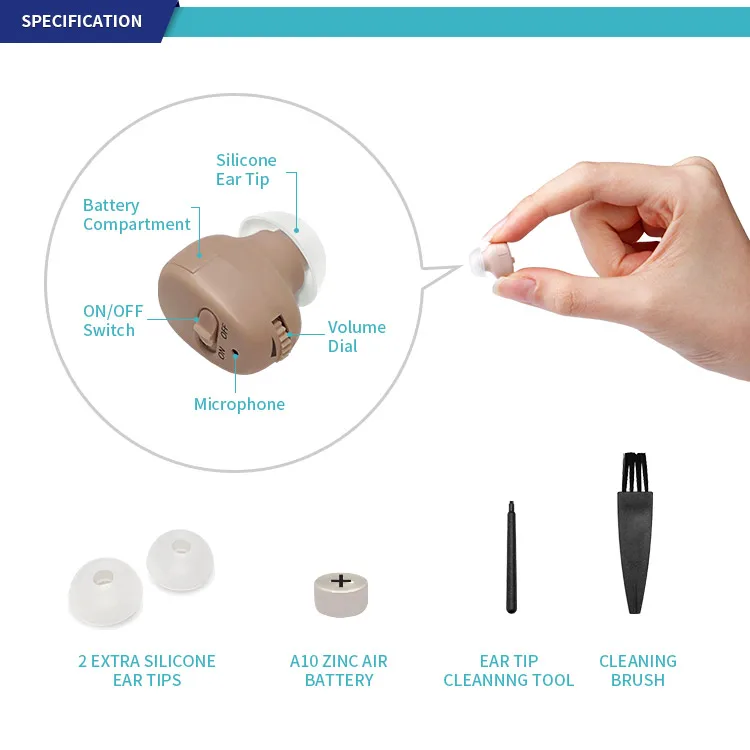 SPECIFICATION

Silicone Ear Tip

Battery Compartment

ON/OFF Switch

ON OFF

Volume Dial

Microphone

2 EXTRA SILICONE EAR TIPS

A10 ZINC AIR BATTERY

EAR TIP CLEANNNG TOOL

CLEANING BRUSH