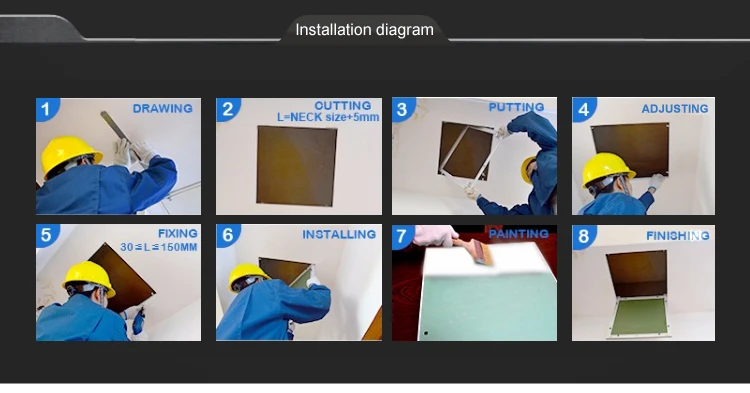 Installation diagram

1 DRAWING

2 CUTTING L=NECK size+5mm

3 PUTTING

4 ADJUSTING

5 FIXING 30≤L≤150MM

6 INSTALLING

7 PAINTING

8 FINISHING