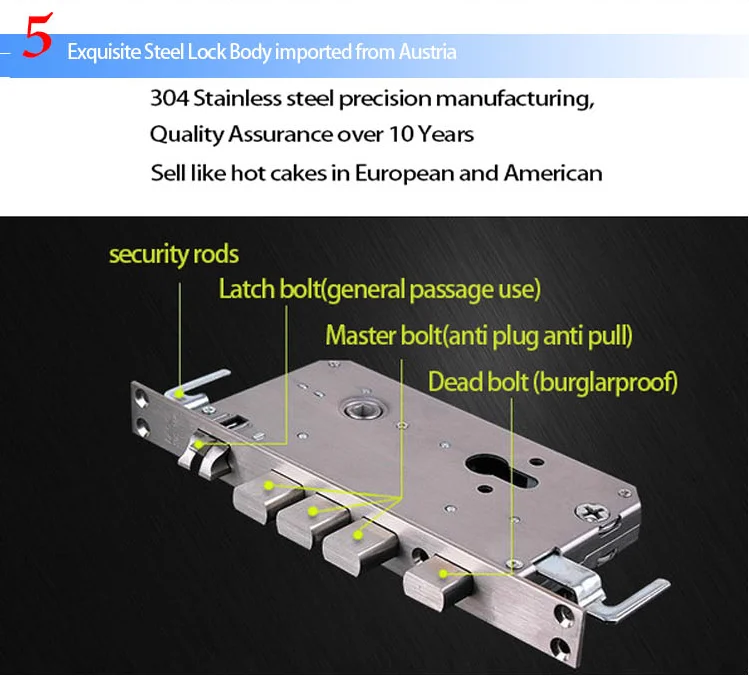 5 Exquisite Steel Lock Body imported from Austria

304 Stainless steel precision manufacturing,

Quality Assurance over 10 Years

Sell like hot cakes in European and American

security rods

Latch bolt(general passage use)

Master bolt(anti plug anti pull)

Dead bolt (burglarproof)