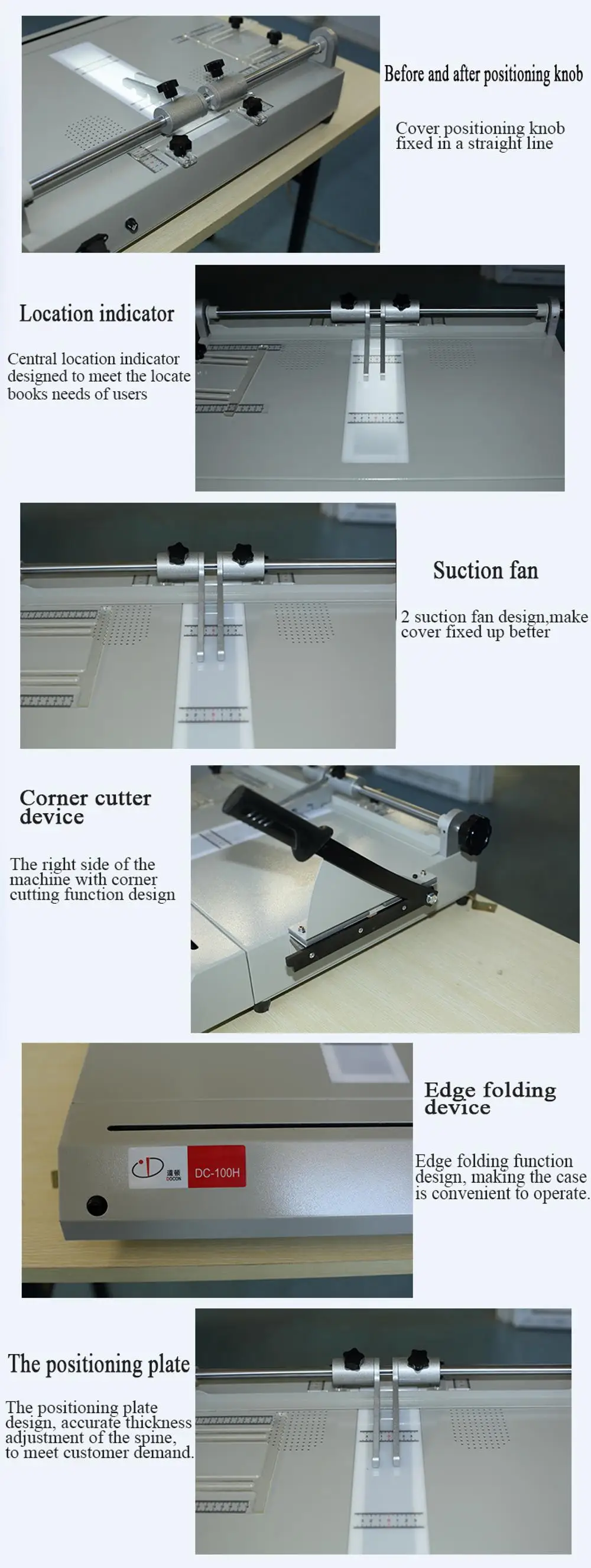 Before and after positioning knob

Cover positioning knob fixed in a straight line

Location indicator

Central location indicator designed to meet the locate books needs of users

Suction fan

2 suction fan design,make cover fixed up better

Corner cutter device

The right side of the machine with corner cutting function design

Edge folding device

Edge folding function design, making the case is convenient to operate.

道顿 DOCON

DC-100H

The positioning plate

The positioning plate design, accurate thickness adjustment of the spine, to meet customer demand.