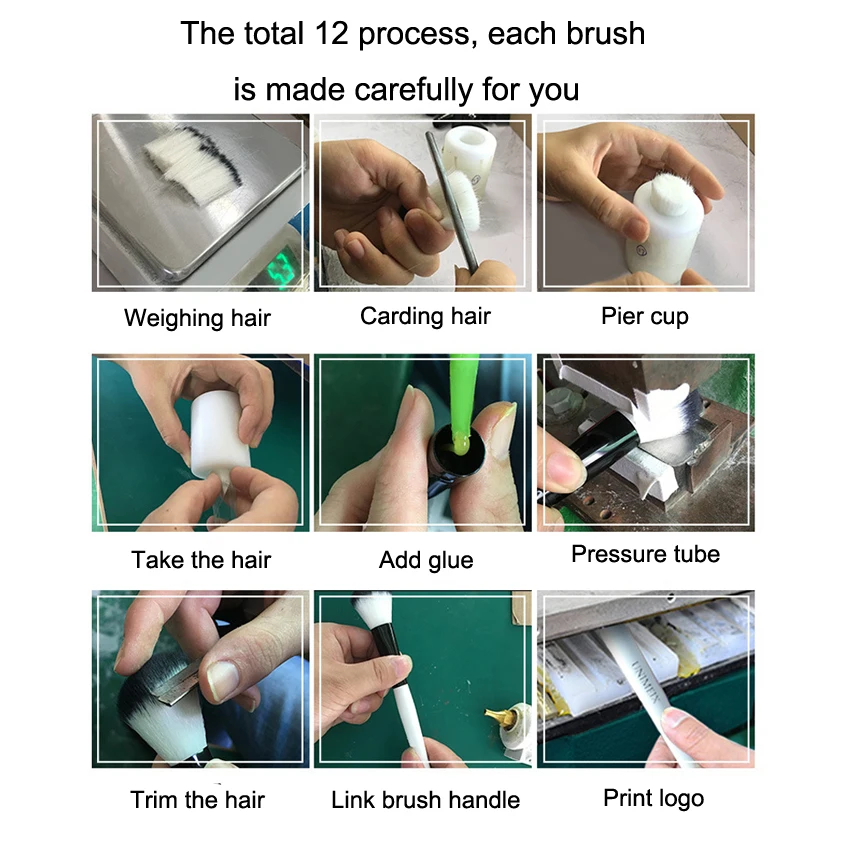 The total 12 process, each brush
is made carefully for you

Weighing hair

Carding hair

Pier cup

Take the hair

Add glue

Pressure tube

Trim the hair

Link brush handle

Print logo