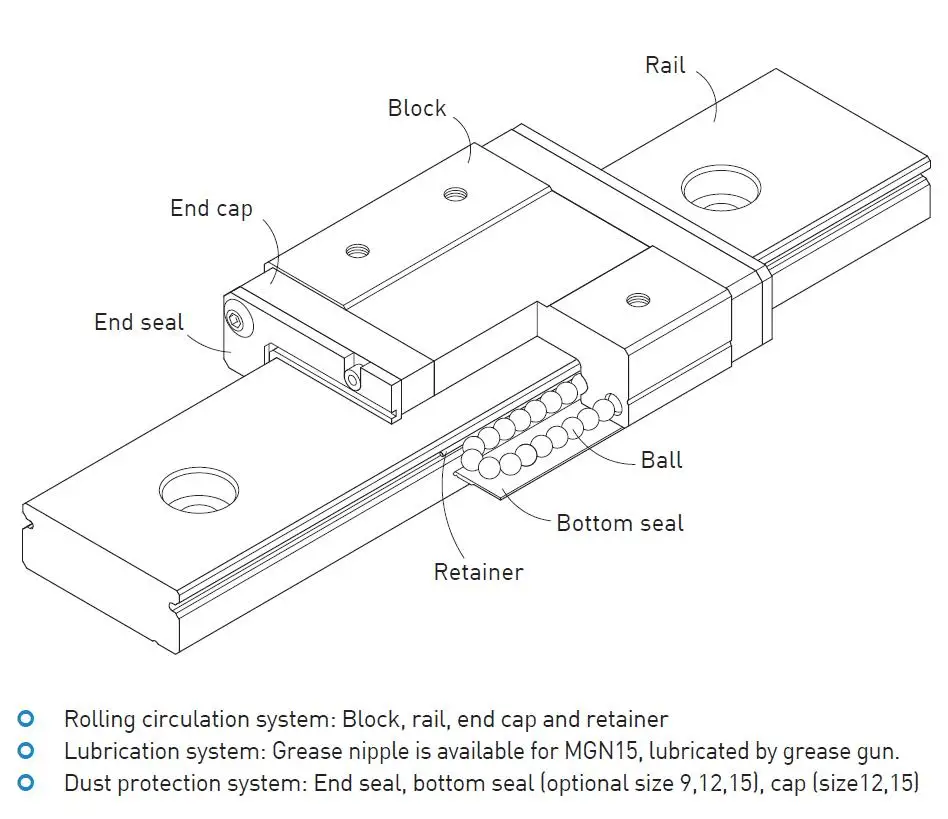 Rail
Block
End cap
End seal
Ball
Bottom seal
Retainer

Rolling circulation system: Block, rail, end cap and retainer
Lubrication system: Grease nipple is available for MGN15, lubricated by grease gun.
Dust protection system: End seal, bottom seal (optional size 9,12,15), cap (size12,15)