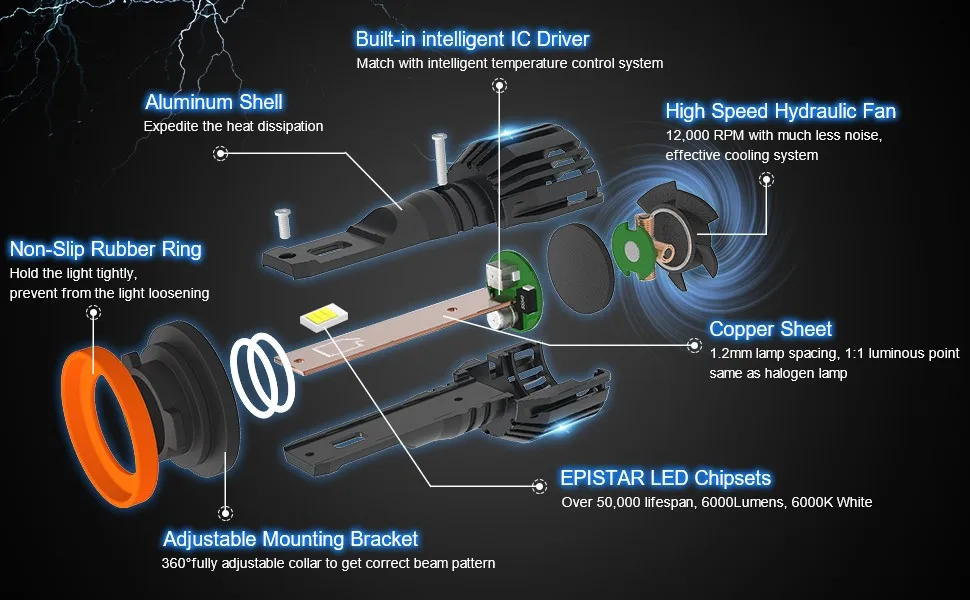 Built-in intelligent IC Driver
Match with intelligent temperature control system

Aluminum Shell
Expedite the heat dissipation

High Speed Hydraulic Fan
12,000 RPM with much less noise, effective cooling system

Non-Slip Rubber Ring
Hold the light tightly, prevent from the light loosening

Copper Sheet
1.2mm lamp spacing, 1:1 luminous point same as halogen lamp

EPISTAR LED Chipsets
Over 50,000 lifespan, 6000Lumens, 6000K White

Adjustable Mounting Bracket
360°fully adjustable collar to get correct beam pattern