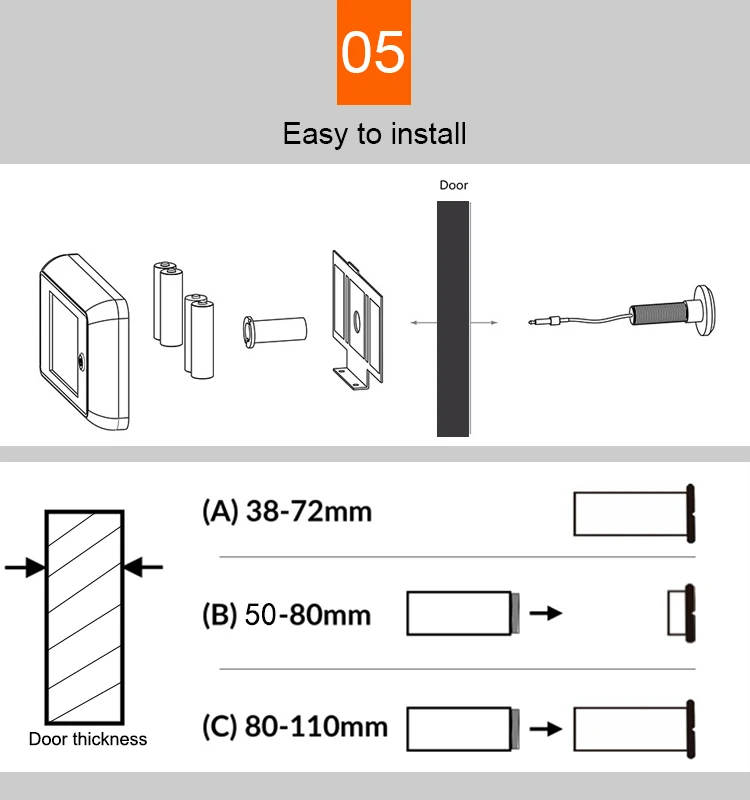 05

Easy to install

Door

Door thickness

(A) 38-72mm

(B) 50-80mm

(C) 80-110mm