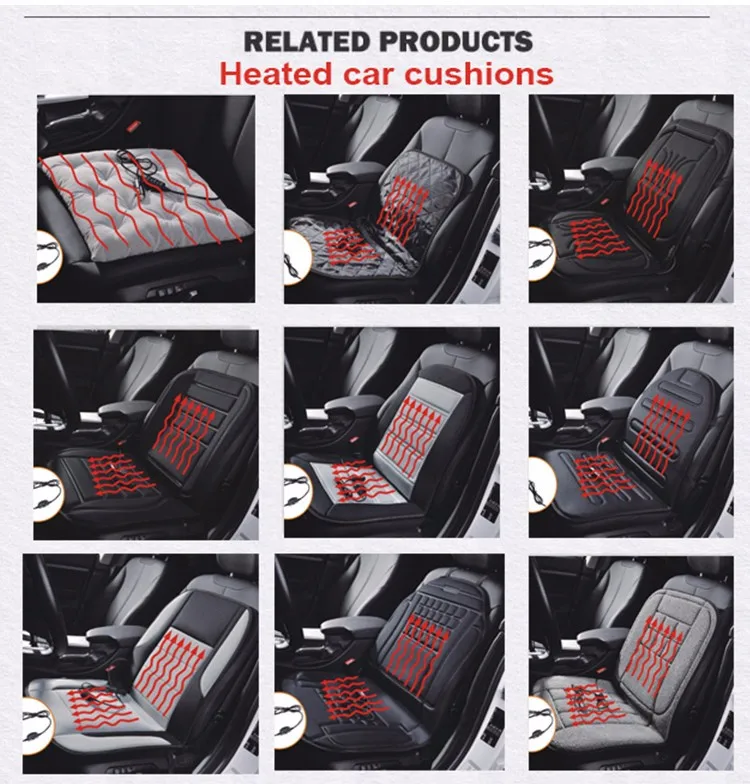 RELATED PRODUCTS
Heated car cushions