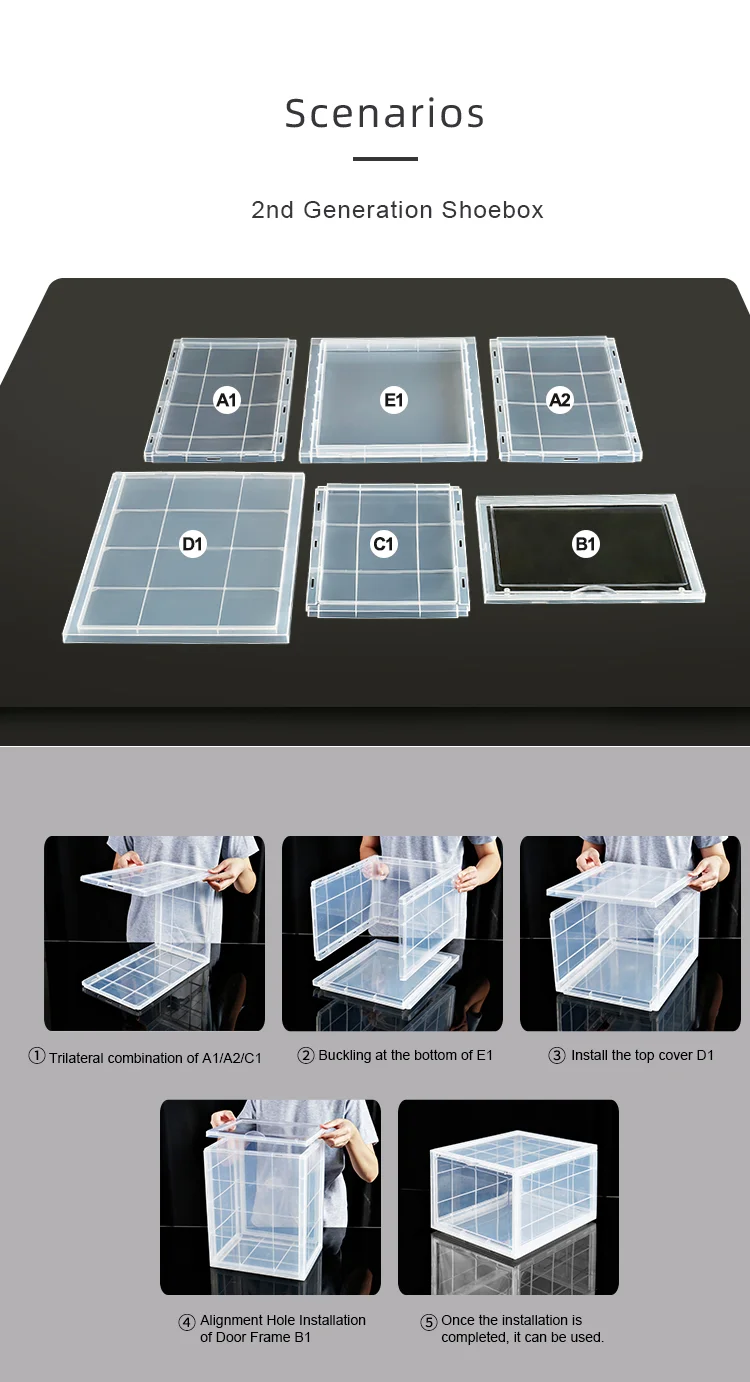 Scenarios

2nd Generation Shoebox

A1 E1 A2
D1 C1 B1

① Trilateral combination of A1/A2/C1

② Buckling at the bottom of E1

③ Install the top cover D1

④ Alignment Hole Installation of Door Frame B1

⑤ Once the installation is completed, it can be used.