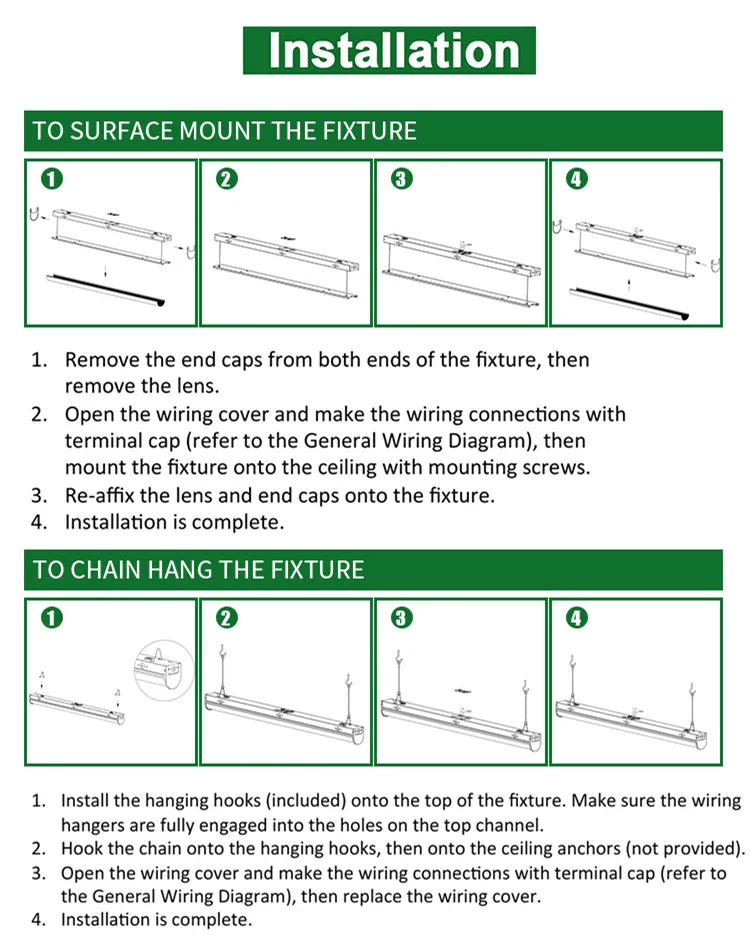 Installation

TO SURFACE MOUNT THE FIXTURE

1

2

3

4

1. Remove the end caps from both ends of the fixture, then remove the lens.
2. Open the wiring cover and make the wiring connections with terminal cap (refer to the General Wiring Diagram), then mount the fixture onto the ceiling with mounting screws.
3. Re-affix the lens and end caps onto the fixture.
4. Installation is complete.

TO CHAIN HANG THE FIXTURE

1

2

3

4

1. Install the hanging hooks (included) onto the top of the fixture. Make sure the wiring hangers are fully engaged into the holes on the top channel.
2. Hook the chain onto the hanging hooks, then onto the ceiling anchors (not provided).
3. Open the wiring cover and make the wiring connections with terminal cap (refer to the General Wiring Diagram), then replace the wiring cover.
4. Installation is complete.