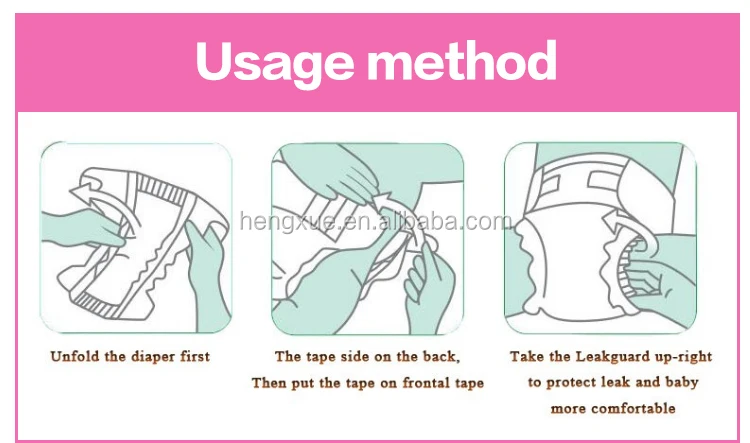 Usage method

hengxue.en.alibaba.com

Unfold the diaper first

The tape side on the back, Then put the tape on frontal tape

Take the Leakguard up-right to protect leak and baby more comfortable