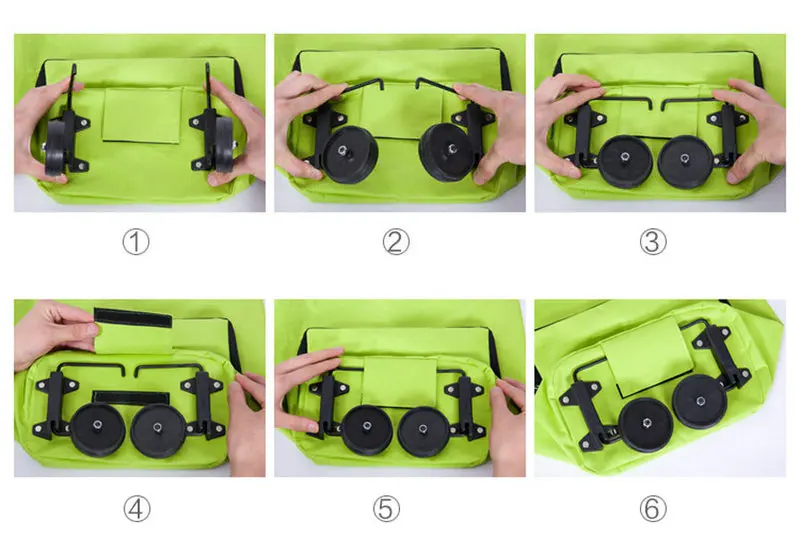 ①

②

③

④

⑤

⑥