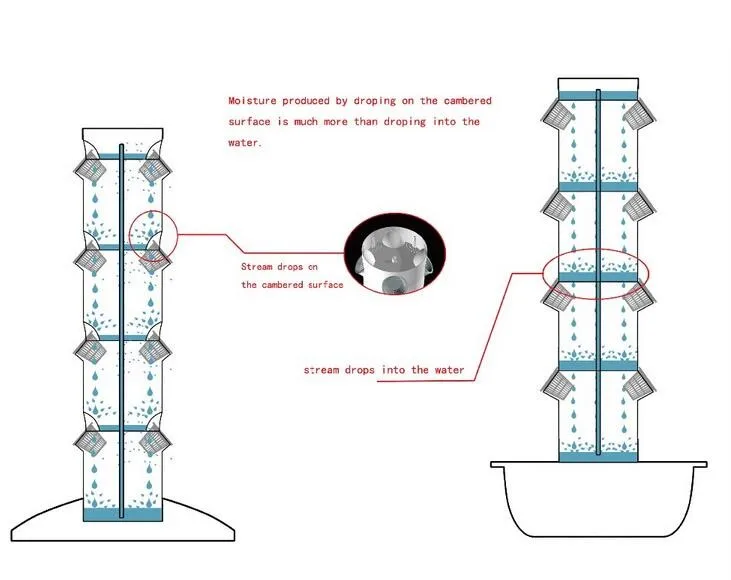 Moisture produced by droping on the cambered surface is much more than droping into the water.

Stream drops on the cambered surface

stream drops into the water