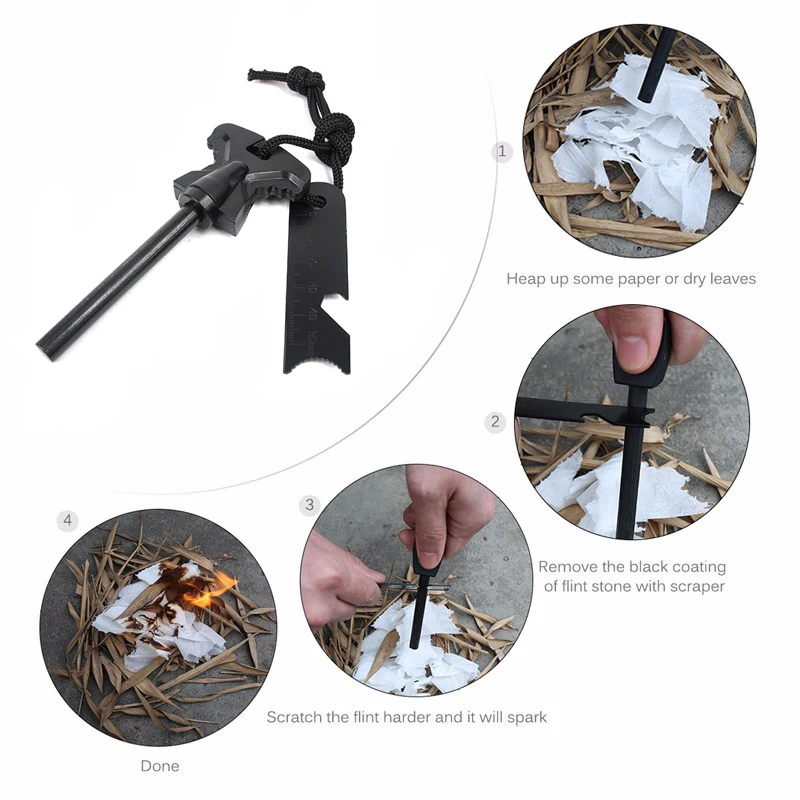 1

Heap up some paper or dry leaves

2

Remove the black coating of flint stone with scraper

3

Scratch the flint harder and it will spark

4

Done