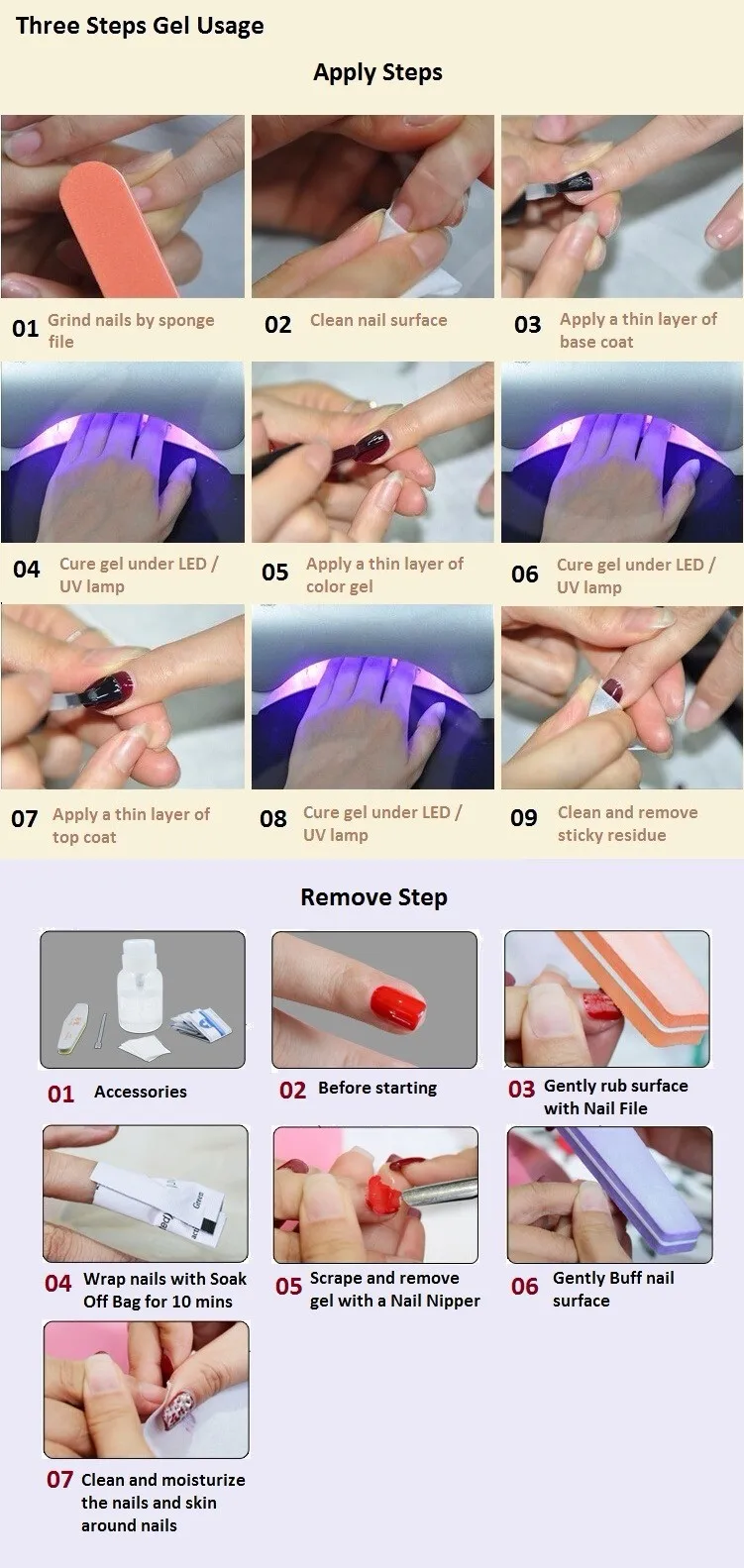 Three Steps Gel Usage

Apply Steps

01 Grind nails by sponge file

02 Clean nail surface

03 Apply a thin layer of base coat

04 Cure gel under LED / UV lamp

05 Apply a thin layer of color gel

06 Cure gel under LED / UV lamp

07 Apply a thin layer of top coat

08 Cure gel under LED / UV lamp

09 Clean and remove sticky residue

Remove Step

01 Accessories

02 Before starting

03 Gently rub surface with Nail File

04 Wrap nails with Soak Off Bag for 10 mins

05 Scrape and remove gel with a Nail Nipper

06 Gently Buff nail surface

07 Clean and moisturize the nails and skin around nails