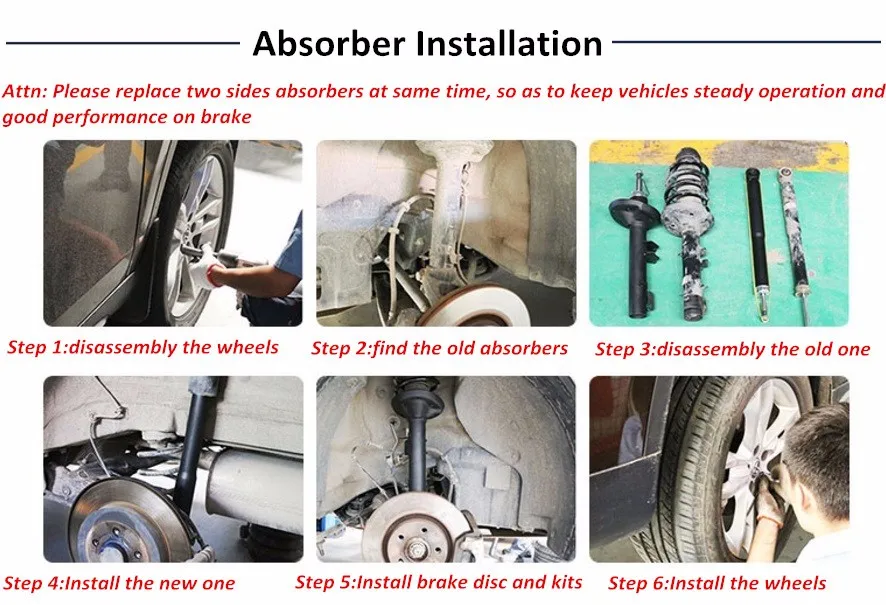 Absorber Installation

Attn: Please replace two sides absorbers at same time, so as to keep vehicles steady operation and good performance on brake

Step 1:disassembly the wheels

Step 2:find the old absorbers

Step 3:disassembly the old one

Step 4:Install the new one

Step 5:Install brake disc and kits

Step 6:Install the wheels