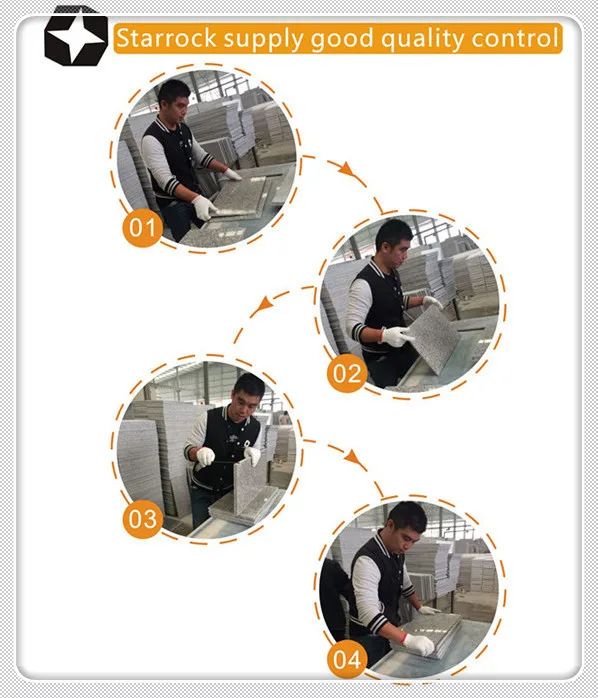 Starrock supply good quality control

01

02

03

04