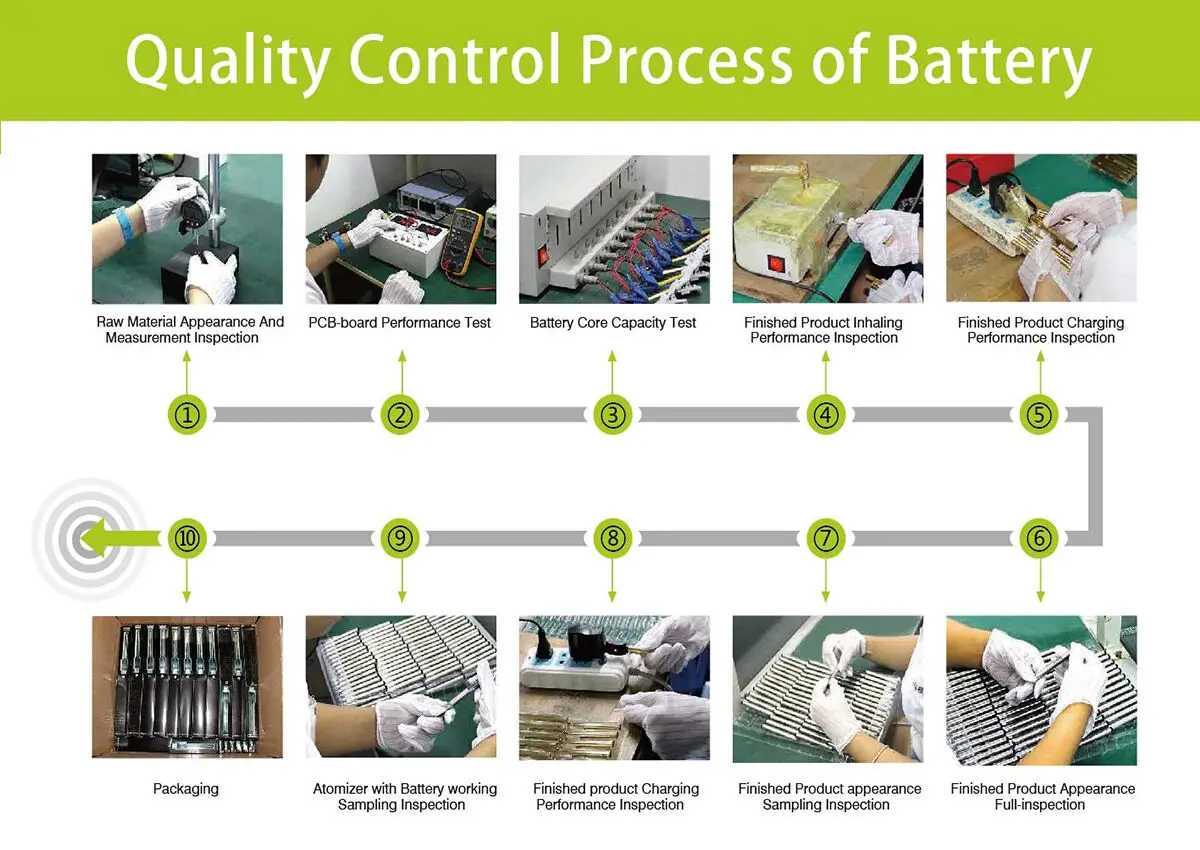 Quality Control Process of Battery

Raw Material Appearance And Measurement Inspection

PCB-board Performance Test

Battery Core Capacity Test

Finished Product Inhaling Performance Inspection

Finished Product Charging Performance Inspection

①

②

③

④

⑤

⑩

⑨

⑧

⑦

⑥

Packaging

Atomizer with Battery working Sampling Inspection

Finished product Charging Performance Inspection

Finished Product appearance Sampling Inspection

Finished Product Appearance Full-inspection